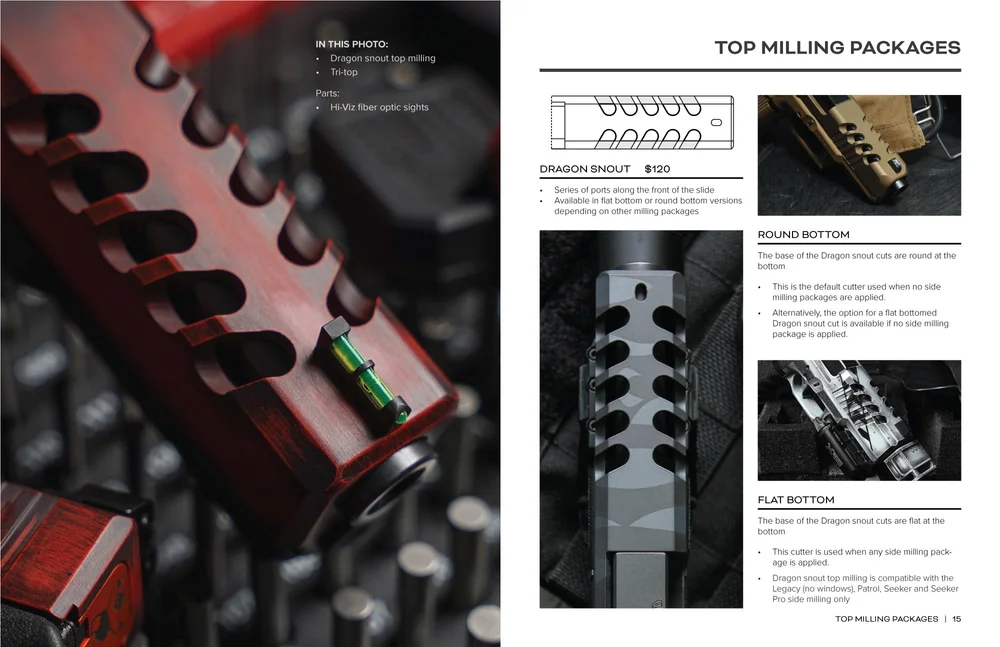 IN THIS PHOTO:
• Dragon snout top milling
• Tri-top

Parts:
• Hi-Viz fiber optic sights

TOP MILLING PACKAGES

DRAGON SNOUT $120

• Series of ports along the front of the slide
• Available in flat bottom or round bottom versions depending on other milling packages

ROUND BOTTOM

The base of the Dragon snout cuts are round at the bottom

• This is the default cutter used when no side milling packages are applied.
• Alternatively, the option for a flat bottomed Dragon snout cut is available if no side milling package is applied.

FLAT BOTTOM

The base of the Dragon snout cuts are flat at the bottom

• This cutter is used when any side milling package is applied.
• Dragon snout top milling is compatible with the Legacy (no windows), Patrol, Seeker and Seeker Pro side milling only

TOP MILLING PACKAGES | 15