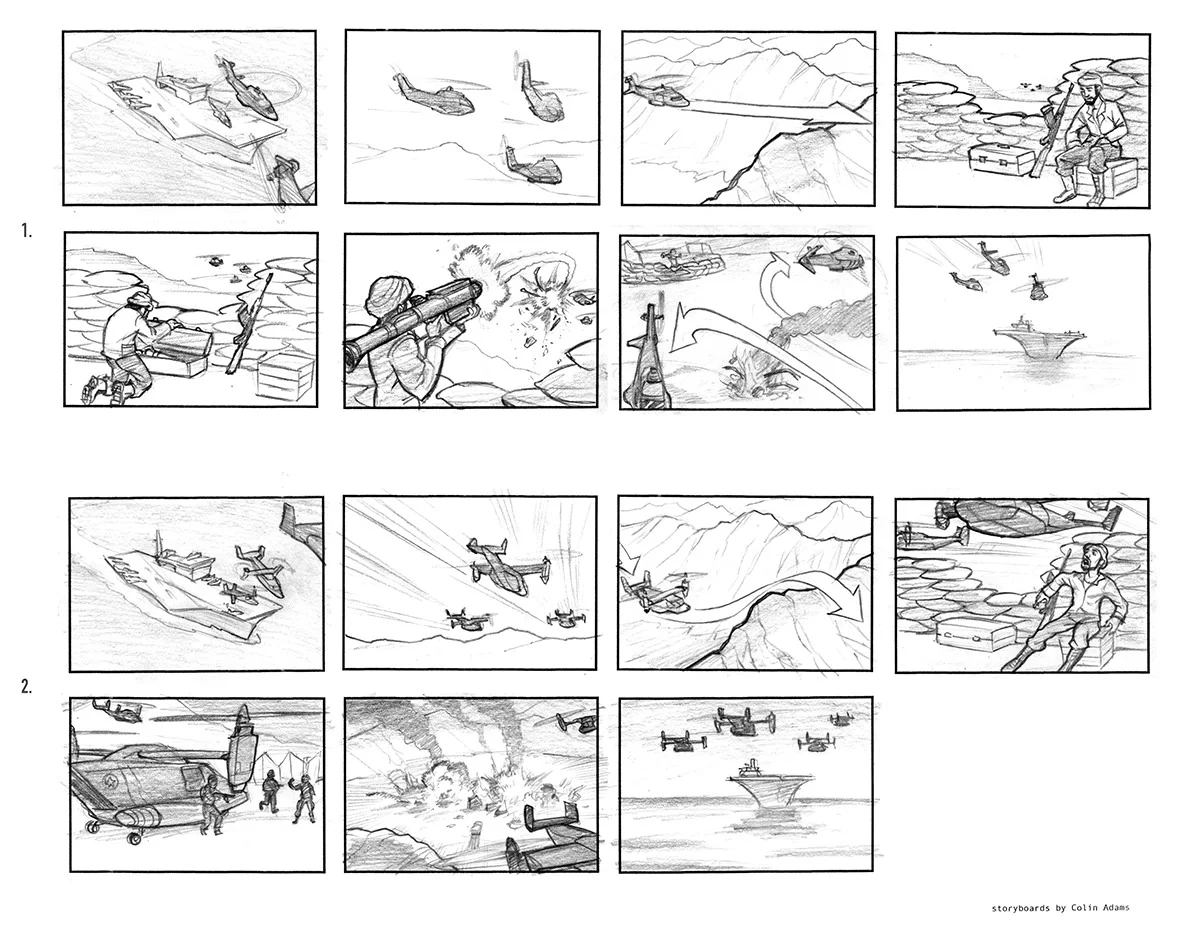 1.

2.

storyboards by Colin Adams