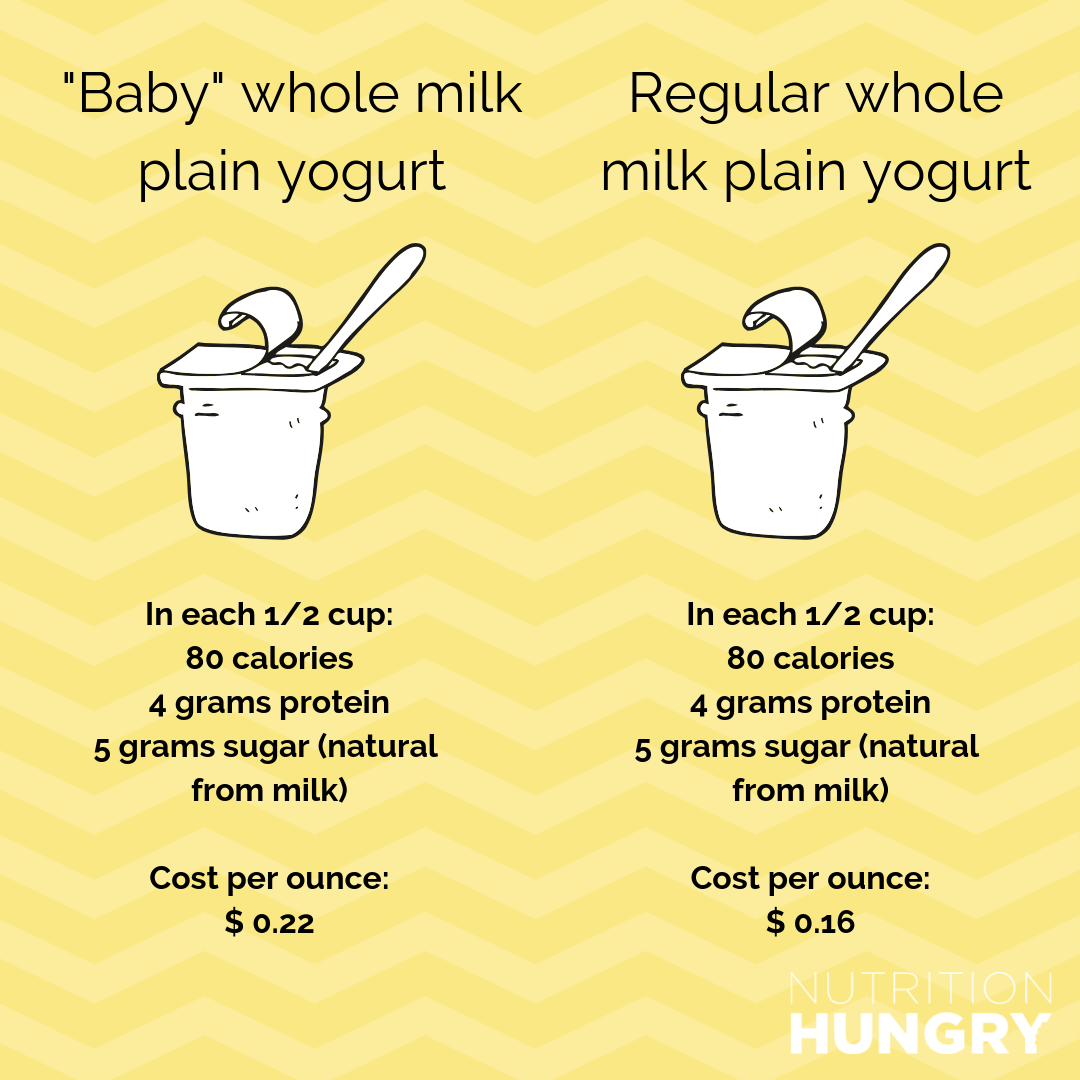 "Baby" whole milk plain yogurt

In each 1/2 cup:
80 calories
4 grams protein
5 grams sugar (natural from milk)

Cost per ounce:
$ 0.22

Regular whole milk plain yogurt

In each 1/2 cup:
80 calories
4 grams protein
5 grams sugar (natural from milk)

Cost per ounce:
$ 0.16

NUTRITION
HUNGRY