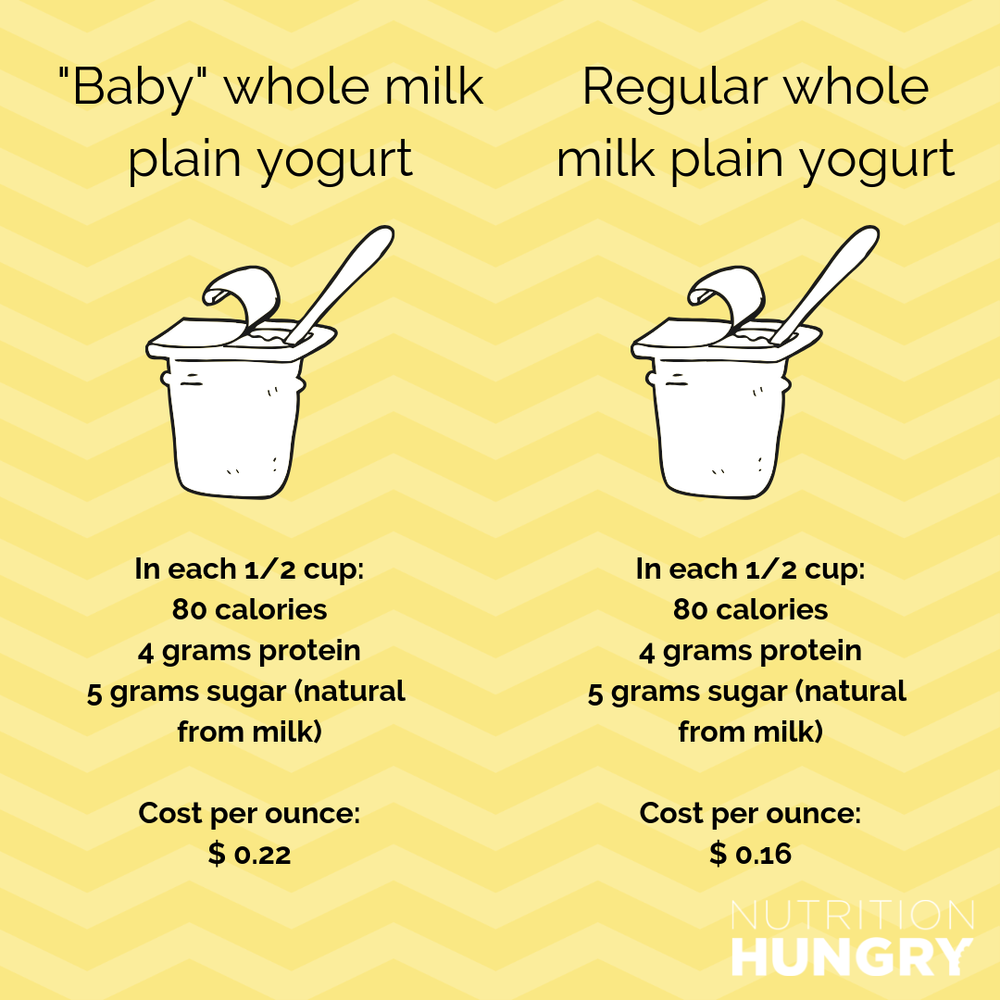 "Baby" whole milk plain yogurt

In each 1/2 cup:
80 calories
4 grams protein
5 grams sugar (natural from milk)

Cost per ounce:
$ 0.22

Regular whole milk plain yogurt

In each 1/2 cup:
80 calories
4 grams protein
5 grams sugar (natural from milk)

Cost per ounce:
$ 0.16

NUTRITION
HUNGRY