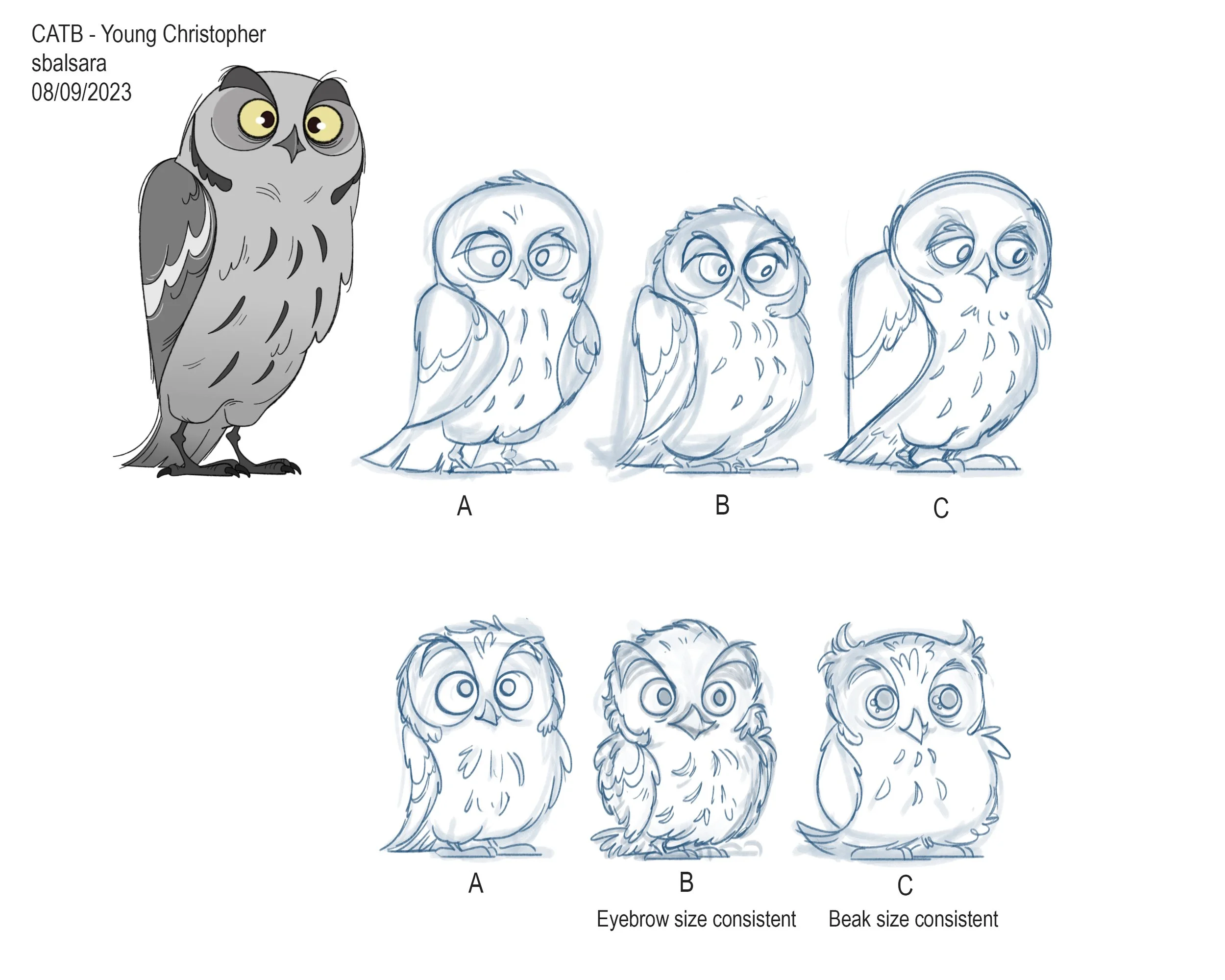 CATB - Young Christopher
sbalsara
08/09/2023

A

B

C

A

B
Eyebrow size consistent

C
Beak size consistent