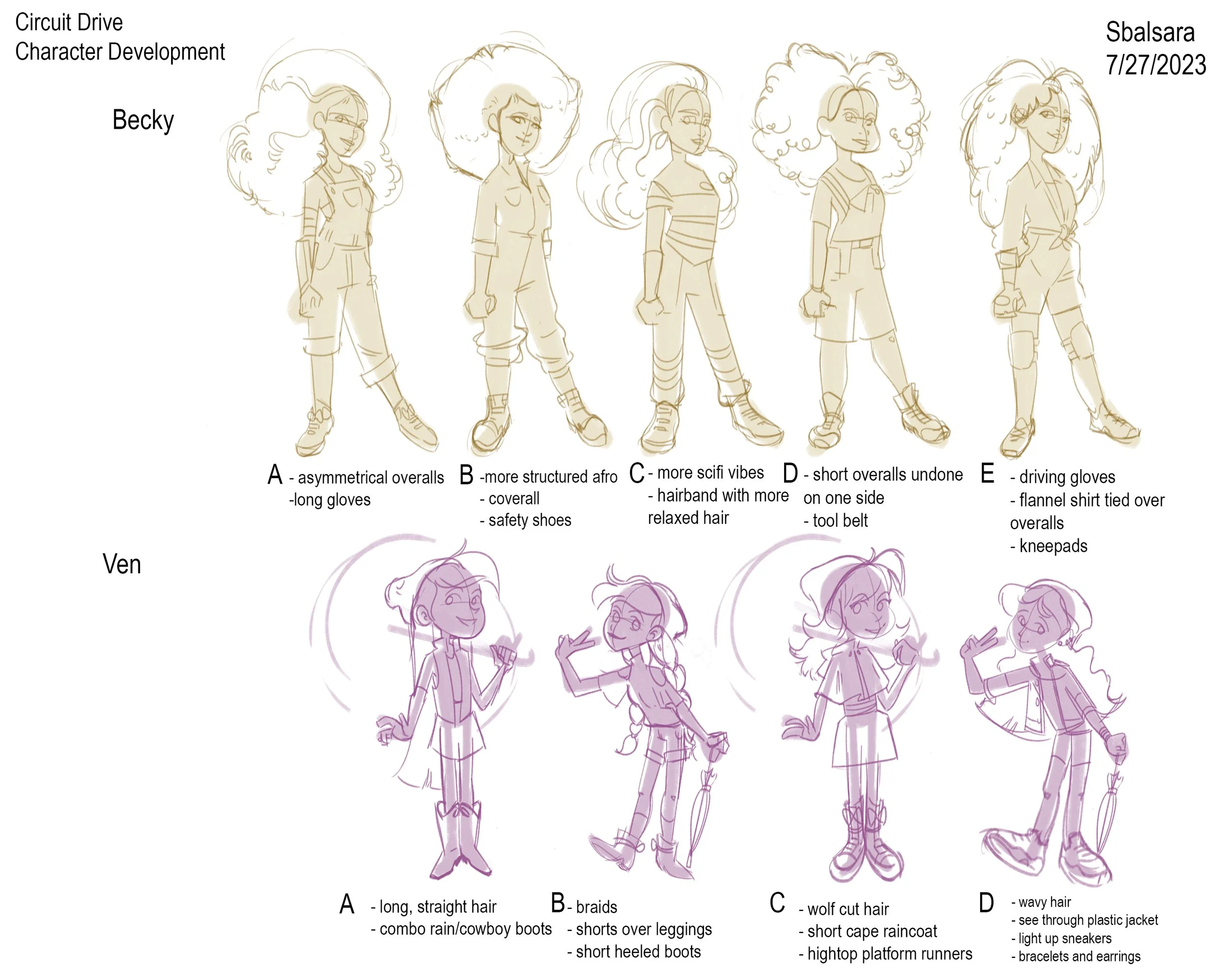 Circuit Drive
Character Development

Sbalsara
7/27/2023

Becky

A - asymmetrical overalls
-long gloves

B -more structured afro
- coverall
- safety shoes

C - more scifi vibes
- hairband with more relaxed hair

D - short overalls undone on one side
- tool belt

E - driving gloves
- flannel shirt tied over overalls
- kneepads

Ven

A - long, straight hair
- combo rain/cowboy boots

B - braids
- shorts over leggings
- short heeled boots

C - wolf cut hair
- short cape raincoat
- hightop platform runners

D - wavy hair
- see through plastic jacket
- light up sneakers
- bracelets and earrings