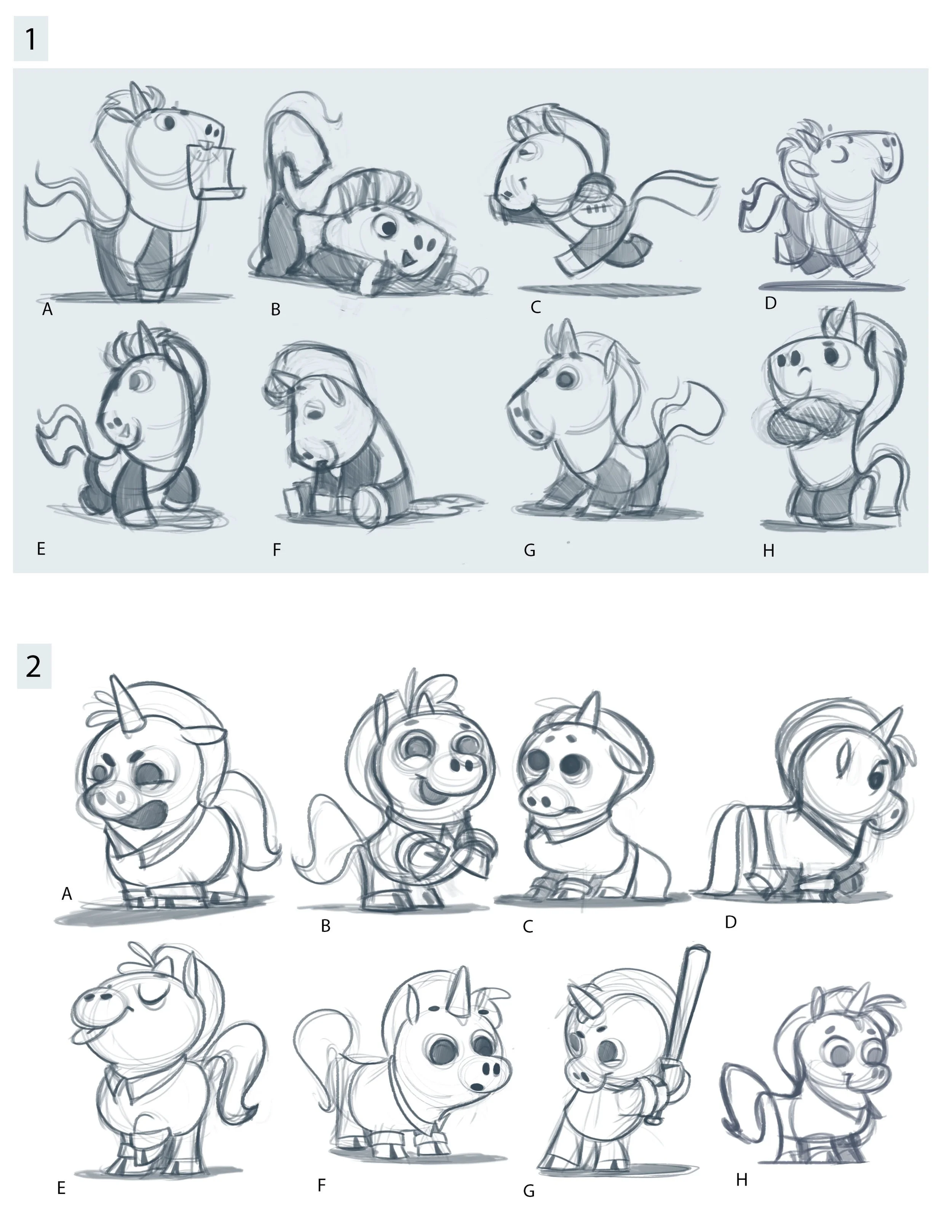 1

A B C D

E F G H

2

A B C D

E F G H