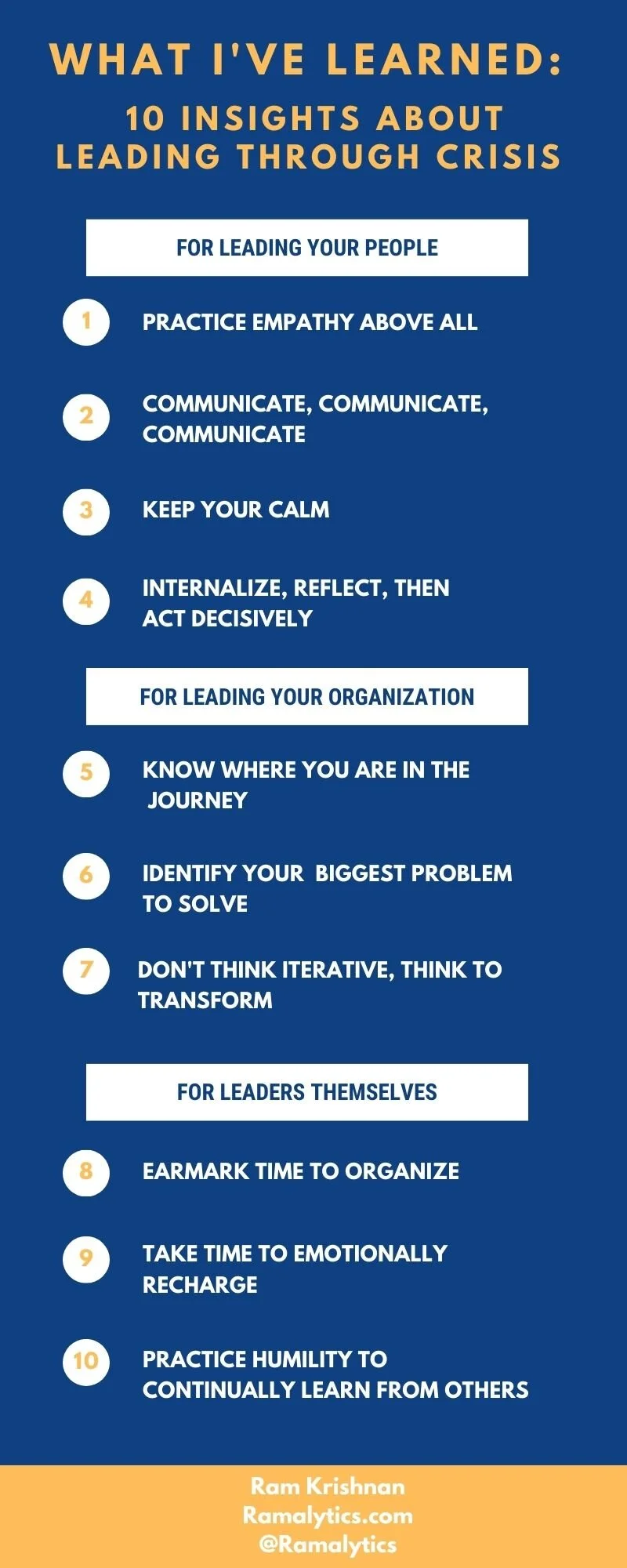 WHAT I'VE LEARNED:
10 INSIGHTS ABOUT LEADING THROUGH CRISIS

FOR LEADING YOUR PEOPLE

1 PRACTICE EMPATHY ABOVE ALL

2 COMMUNICATE, COMMUNICATE, COMMUNICATE

3 KEEP YOUR CALM

4 INTERNALIZE, REFLECT, THEN ACT DECISIVELY

FOR LEADING YOUR ORGANIZATION

5 KNOW WHERE YOU ARE IN THE JOURNEY

6 IDENTIFY YOUR BIGGEST PROBLEM TO SOLVE

7 DON'T THINK ITERATIVE, THINK TO TRANSFORM

FOR LEADERS THEMSELVES

8 EARMARK TIME TO ORGANIZE

9 TAKE TIME TO EMOTIONALLY RECHARGE

10 PRACTICE HUMILITY TO CONTINUALLY LEARN FROM OTHERS

Ram Krishnan
Ramalytics.com
@Ramalytics