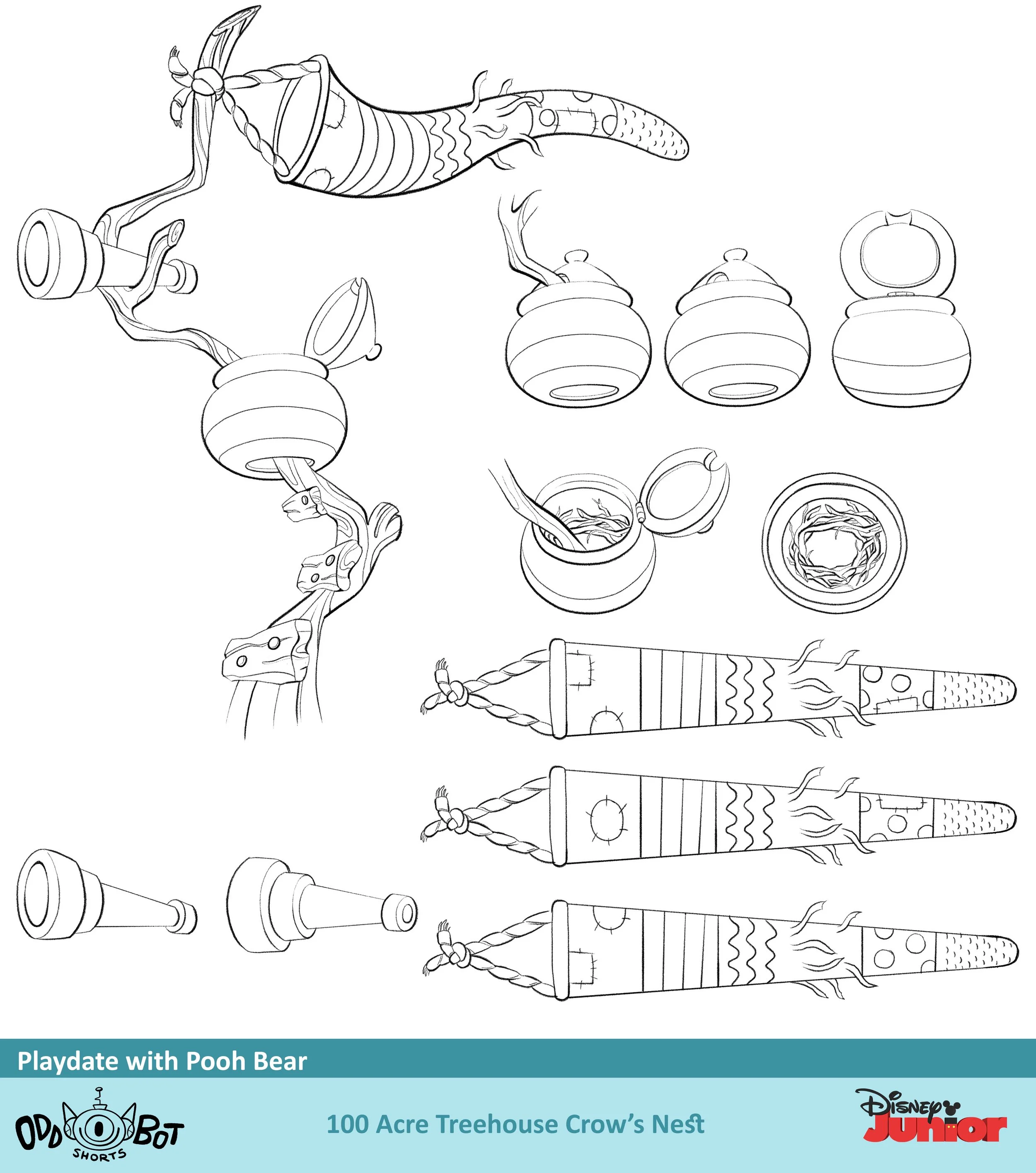 Playdate with Pooh Bear

ODD BOT SHORTS

100 Acre Treehouse Crow's Nest

Disney Junior