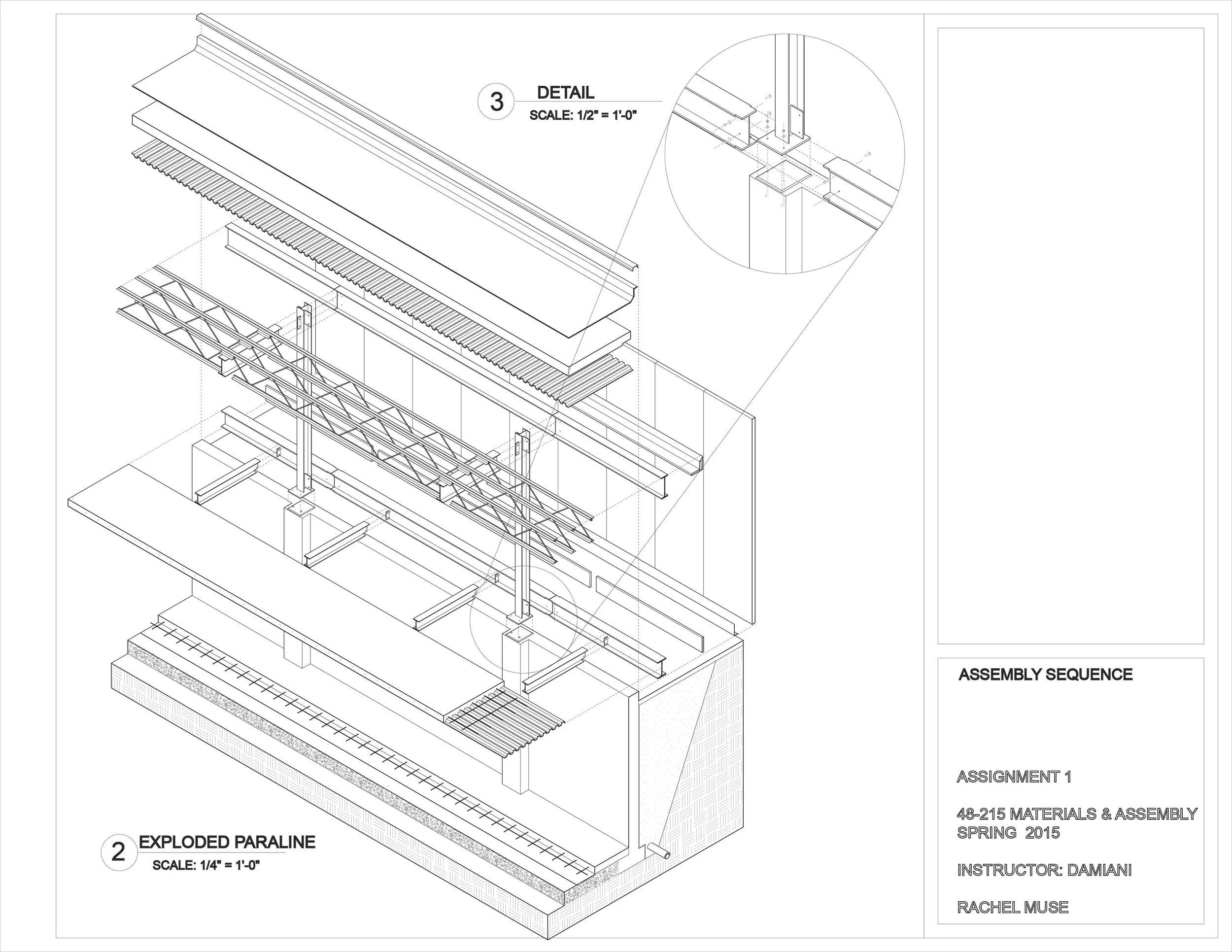 3 DETAIL
SCALE: 1/2" = 1'-0"

2 EXPLODED PARALINE
SCALE: 1/4" = 1'-0"

ASSEMBLY SEQUENCE

ASSIGNMENT 1

48-215 MATERIALS & ASSEMBLY
SPRING 2015

INSTRUCTOR: DAMIANI

RACHEL MUSE