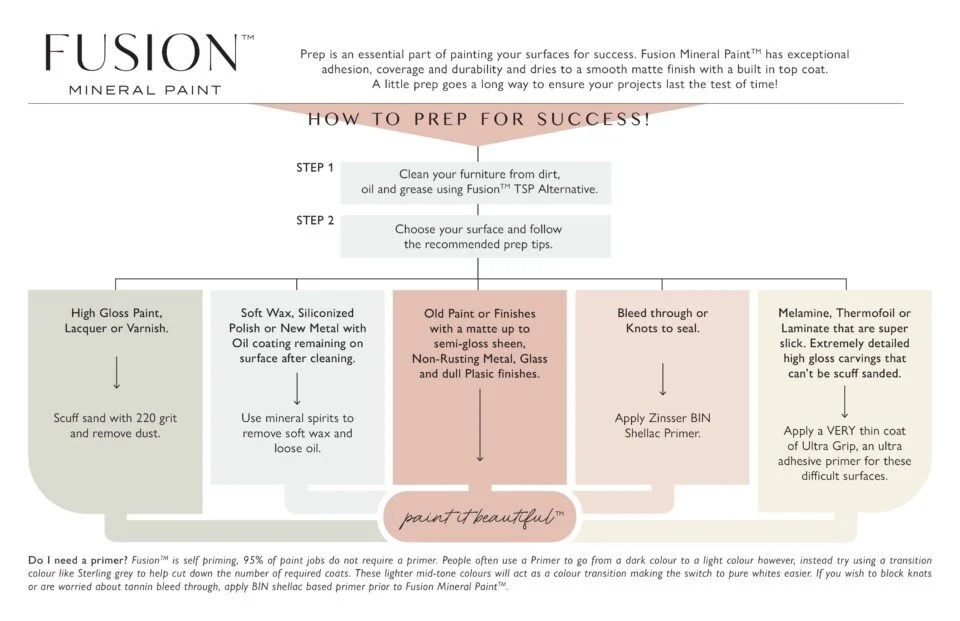 FUSION™
MINERAL PAINT

Prep is an essential part of painting your surfaces for success. Fusion Mineral Paint™ has exceptional adhesion, coverage and durability and dries to a smooth matte finish with a built in top coat. A little prep goes a long way to ensure your projects last the test of time!

HOW TO PREP FOR SUCCESS!

STEP 1
Clean your furniture from dirt, oil and grease using Fusion™ TSP Alternative.

STEP 2
Choose your surface and follow the recommended prep tips.

High Gloss Paint, Lacquer or Varnish.

Scuff sand with 220 grit and remove dust.

Soft Wax, Siliconized Polish or New Metal with Oil coating remaining on surface after cleaning.

Use mineral spirits to remove soft wax and loose oil.

Old Paint or Finishes with a matte up to semi-gloss sheen, Non-Rusting Metal, Glass and dull Plasic finishes.

Bleed through or Knots to seal.

Apply Zinsser BIN Shellac Primer.

Melamine, Thermofoil or Laminate that are super slick. Extremely detailed high gloss carvings that can't be scuff sanded.

Apply a VERY thin coat of Ultra Grip, an ultra adhesive primer for these difficult surfaces.

paint it beautiful™

Do I need a primer? Fusion™ is self priming, 95% of paint jobs do not require a primer. People often use a Primer to go from a dark colour to a light colour however, instead try using a transition colour like Sterling grey to help cut down the number of required coats. These lighter mid-tone colours will act as a colour transition making the switch to pure whites easier. If you wish to block knots or are worried about tannin bleed through, apply BIN shellac based primer prior to Fusion Mineral Paint™.