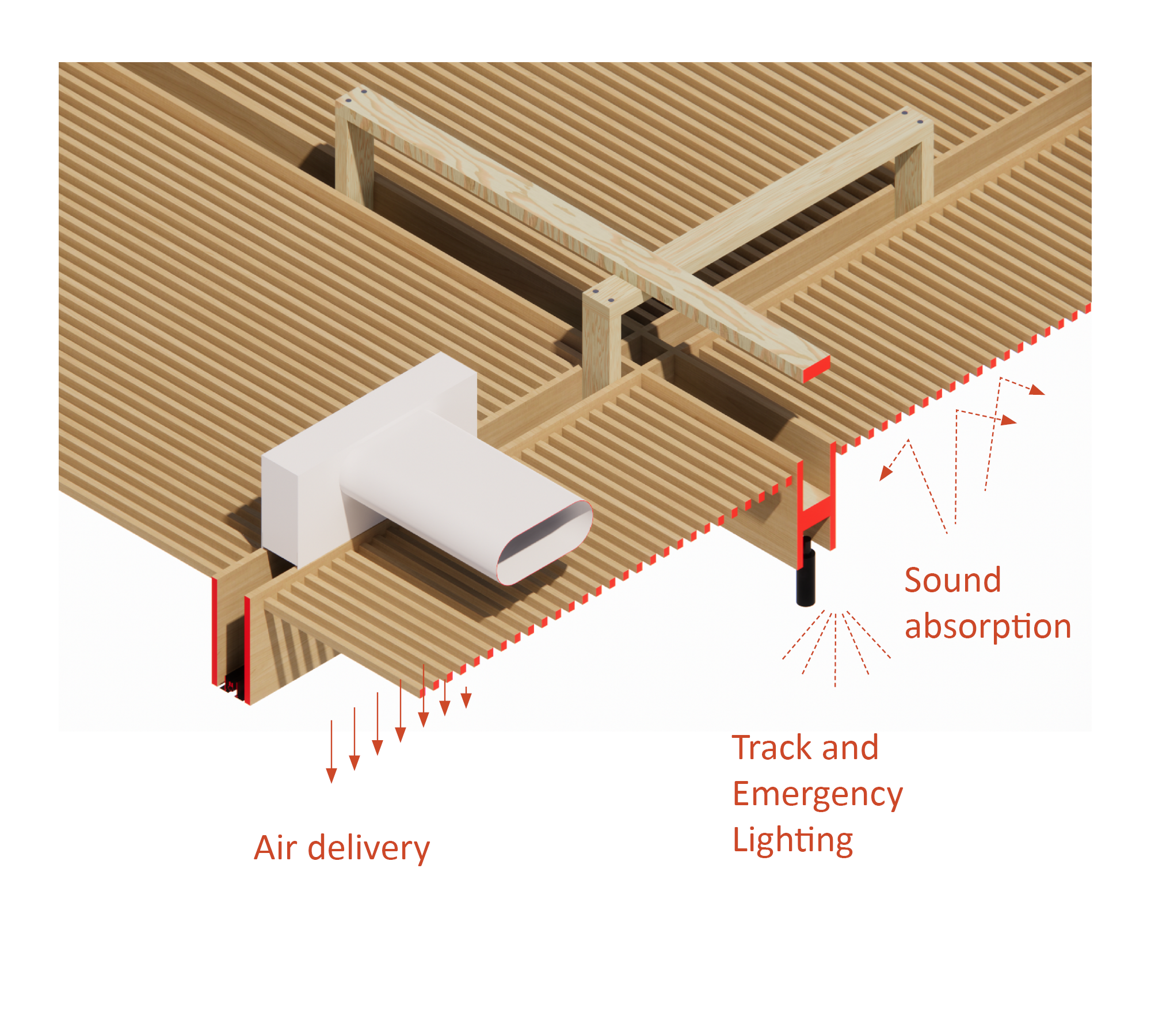 Sound absorption

Track and Emergency Lighting

Air delivery