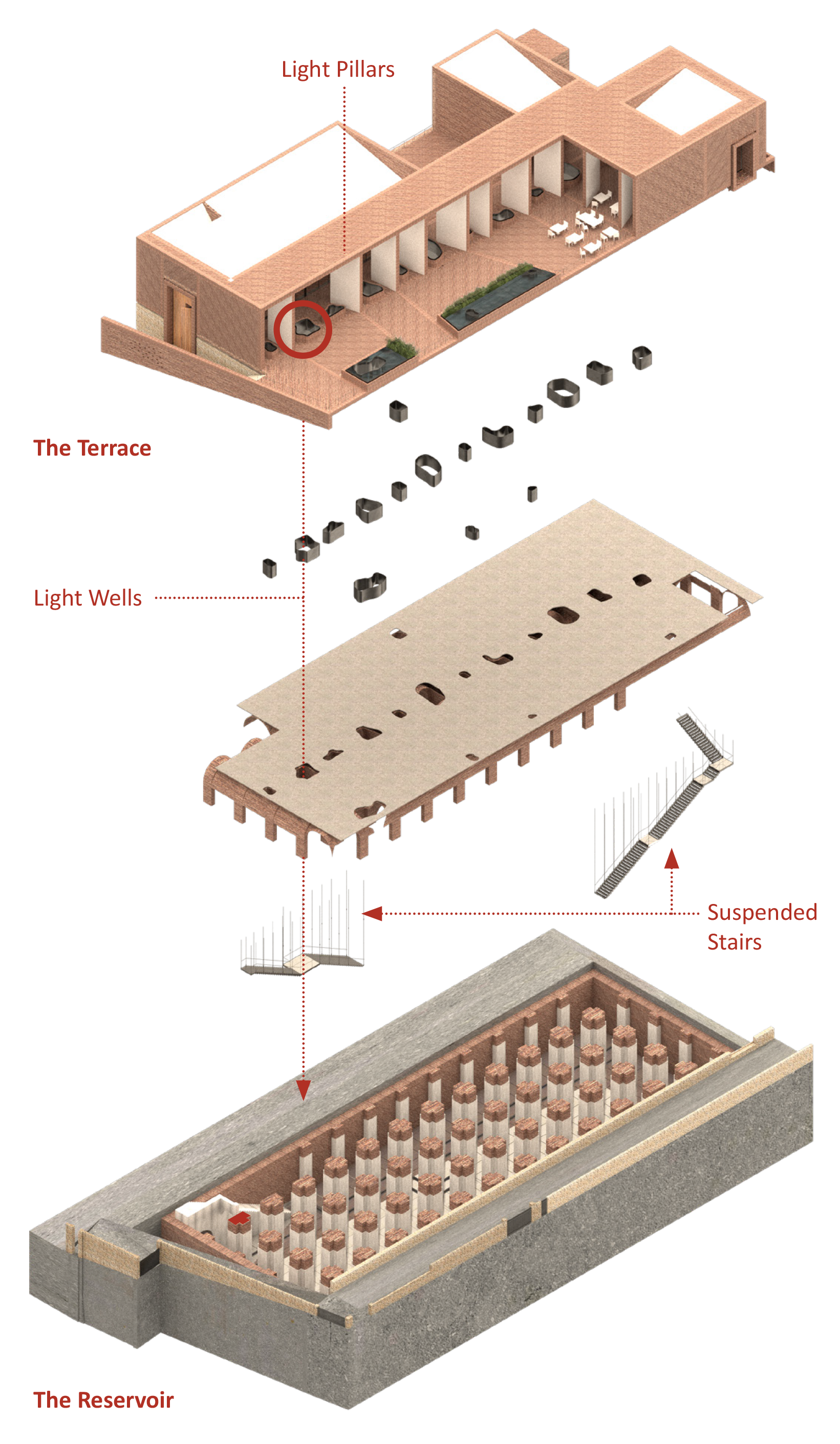 Light Pillars

The Terrace

Light Wells

Suspended Stairs

The Reservoir