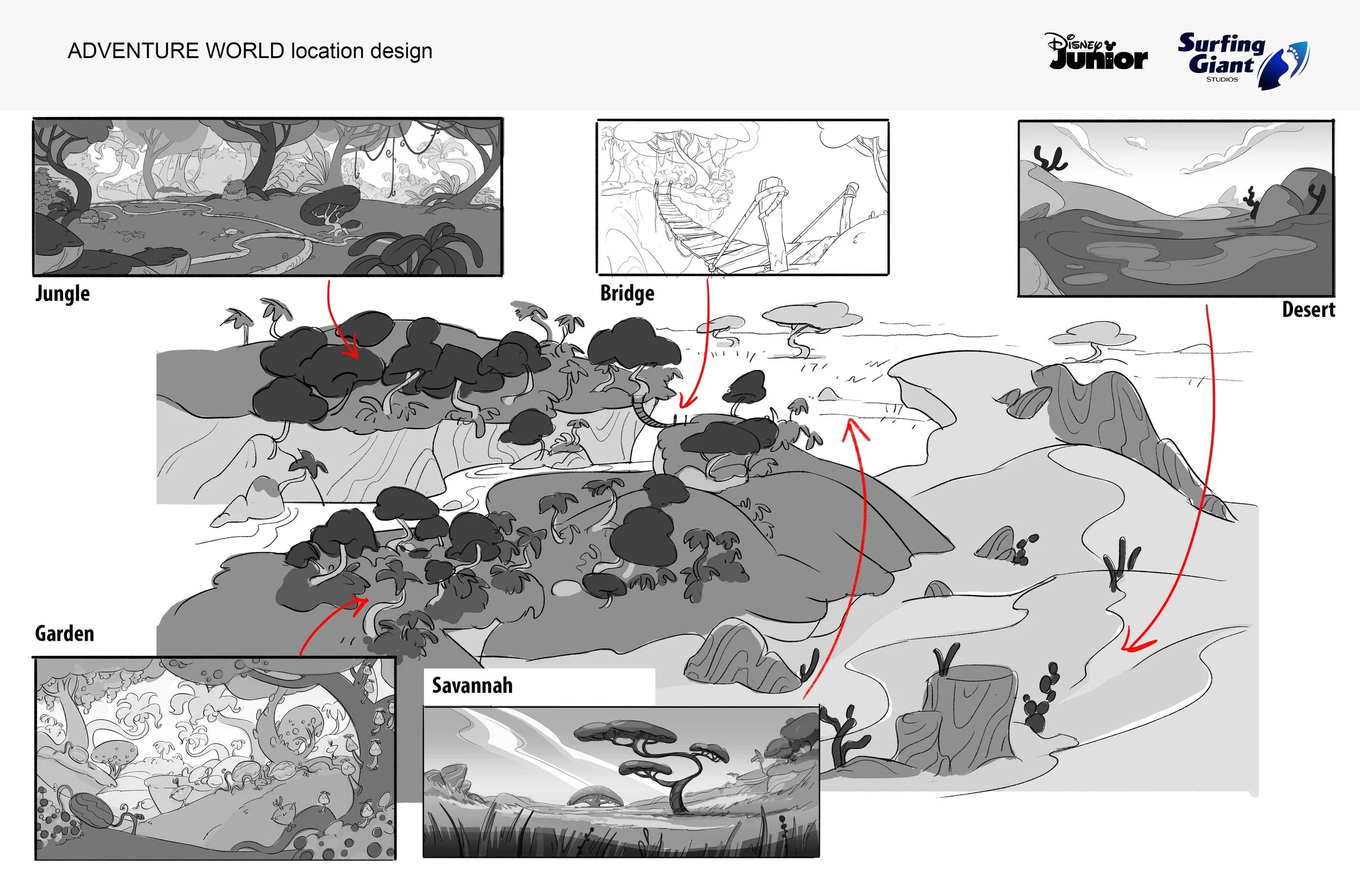 ADVENTURE WORLD location design

Disney Junior

Surfing Giant STUDIOS

Jungle

Bridge

Desert

Garden

Savannah