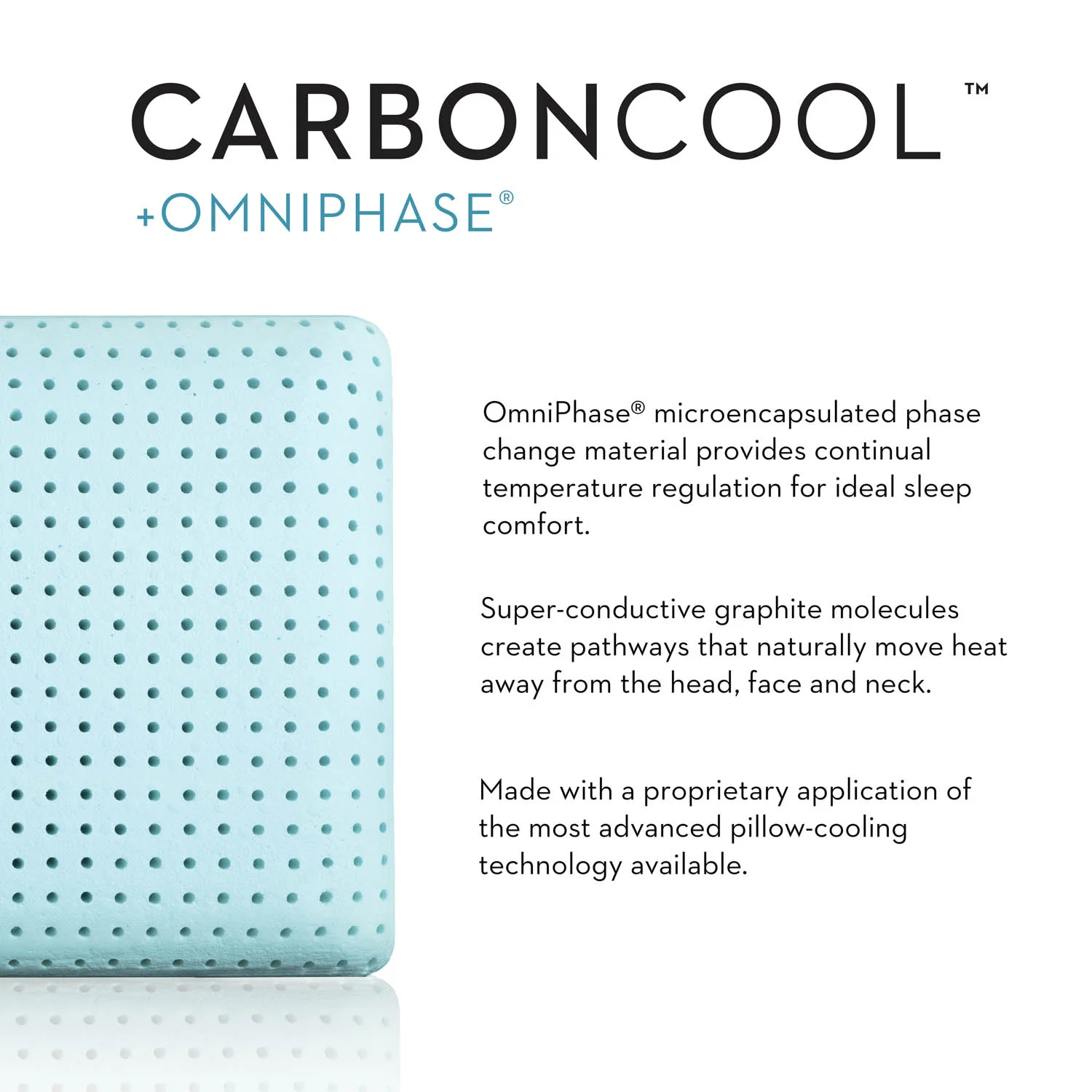 CARBONCOOL™
+OMNIPHASE®

OmniPhase® microencapsulated phase change material provides continual temperature regulation for ideal sleep comfort.

Super-conductive graphite molecules create pathways that naturally move heat away from the head, face and neck.

Made with a proprietary application of the most advanced pillow-cooling technology available.