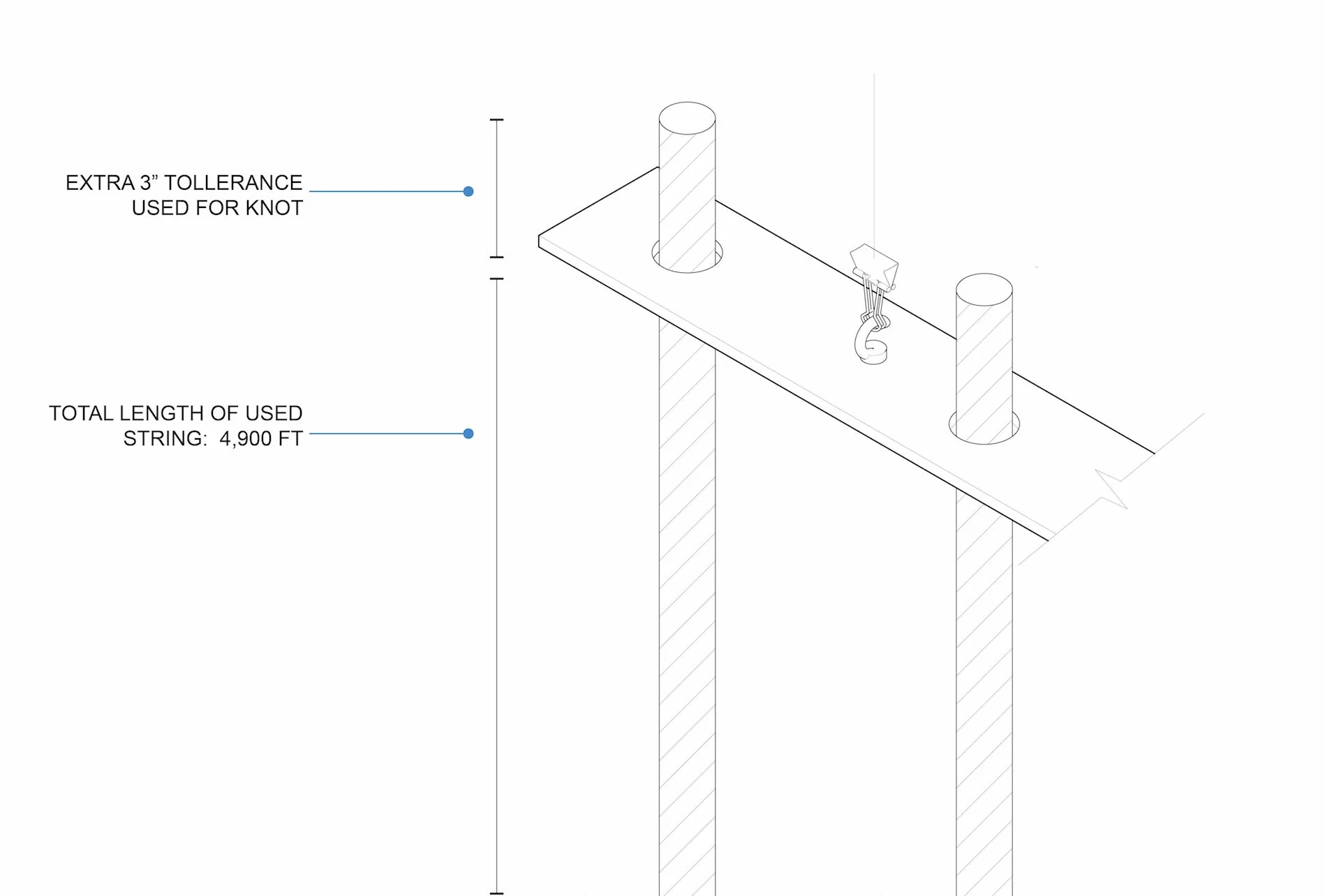 EXTRA 3” TOLLERANCE
USED FOR KNOT

TOTAL LENGTH OF USED
STRING: 4,900 FT