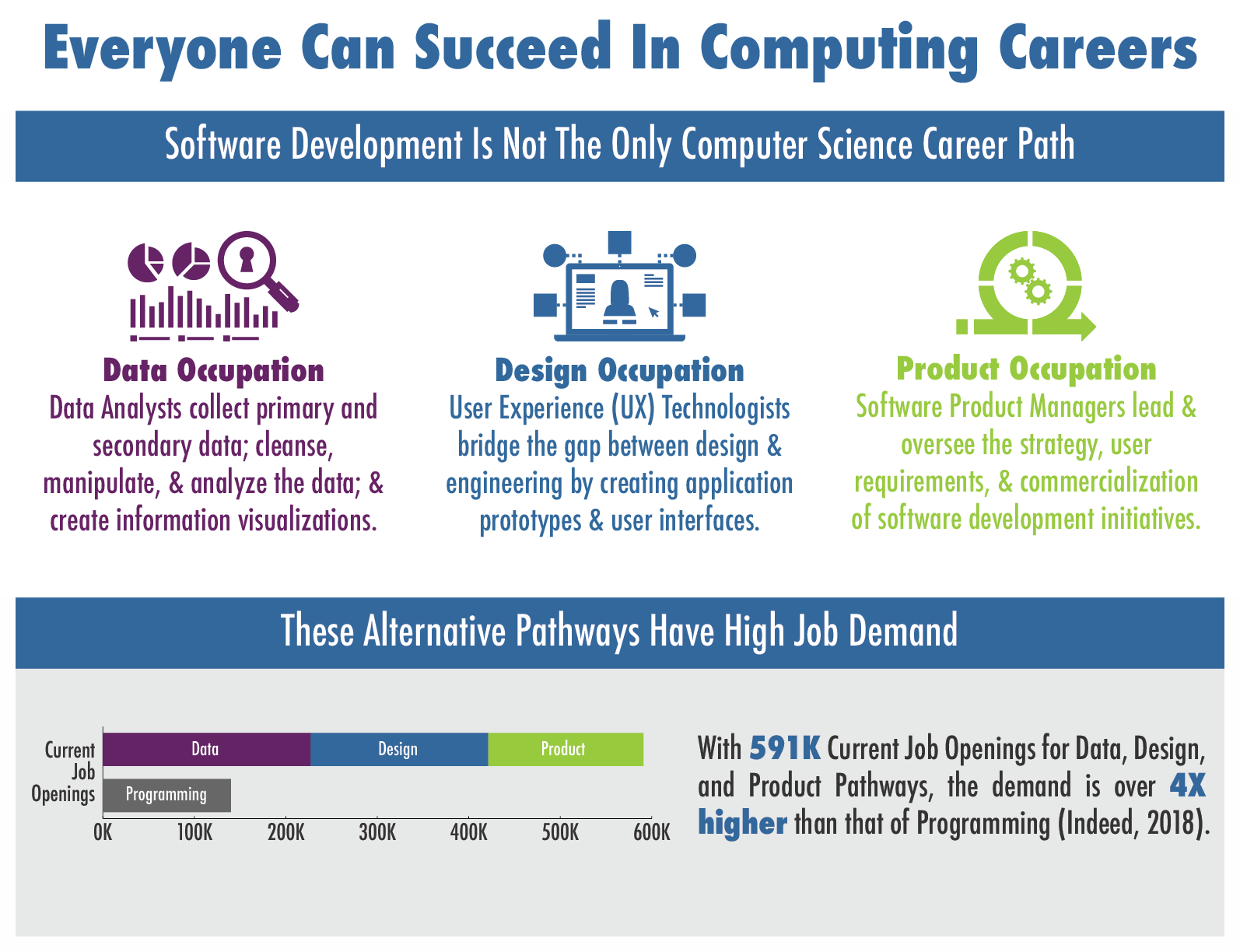 Everyone Can Succeed In Computing Careers

Software Development Is Not The Only Computer Science Career Path

Data Occupation
Data Analysts collect primary and secondary data; cleanse, manipulate, & analyze the data; & create information visualizations.

Design Occupation
User Experience (UX) Technologists bridge the gap between design & engineering by creating application prototypes & user interfaces.

Product Occupation
Software Product Managers lead & oversee the strategy, user requirements, & commercialization of software development initiatives.

These Alternative Pathways Have High Job Demand

Current Job Openings

Data

Design

Product

Programming

0K 100K 200K 300K 400K 500K 600K

With 591K Current Job Openings for Data, Design, and Product Pathways, the demand is over 4X higher than that of Programming (Indeed, 2018).