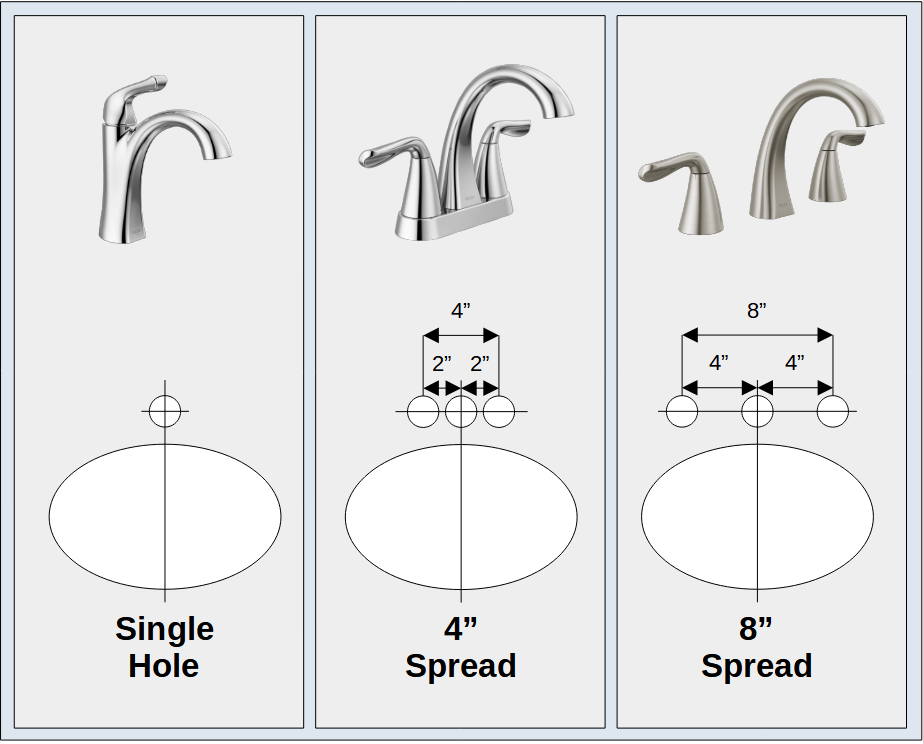 Single Hole

4”
2” 2”

4” Spread

8”
4” 4”

8” Spread