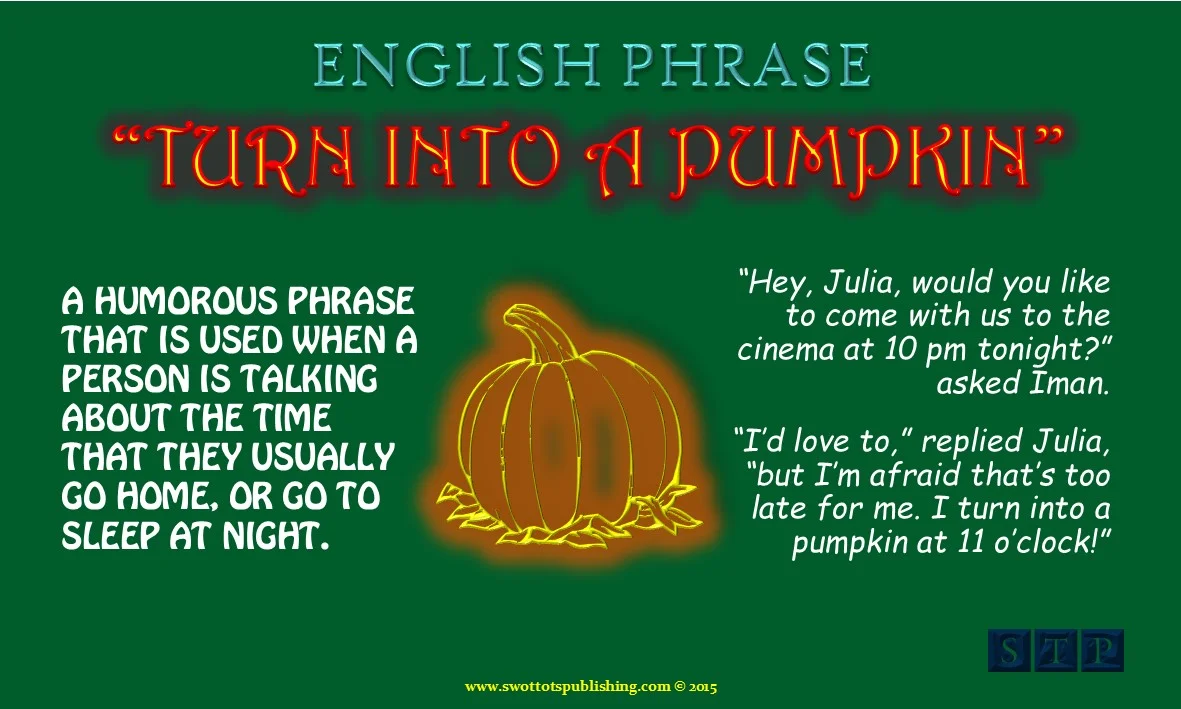 ENGLISH PHRASE

"TURN INTO A PUMPKIN"

A HUMOROUS PHRASE THAT IS USED WHEN A PERSON IS TALKING ABOUT THE TIME THAT THEY USUALLY GO HOME, OR GO TO SLEEP AT NIGHT.

"Hey, Julia, would you like to come with us to the cinema at 10 pm tonight?" asked Iman.

"I'd love to," replied Julia, "but I'm afraid that's too late for me. I turn into a pumpkin at 11 o'clock!"

S T P

www.swottotspublishing.com © 2015