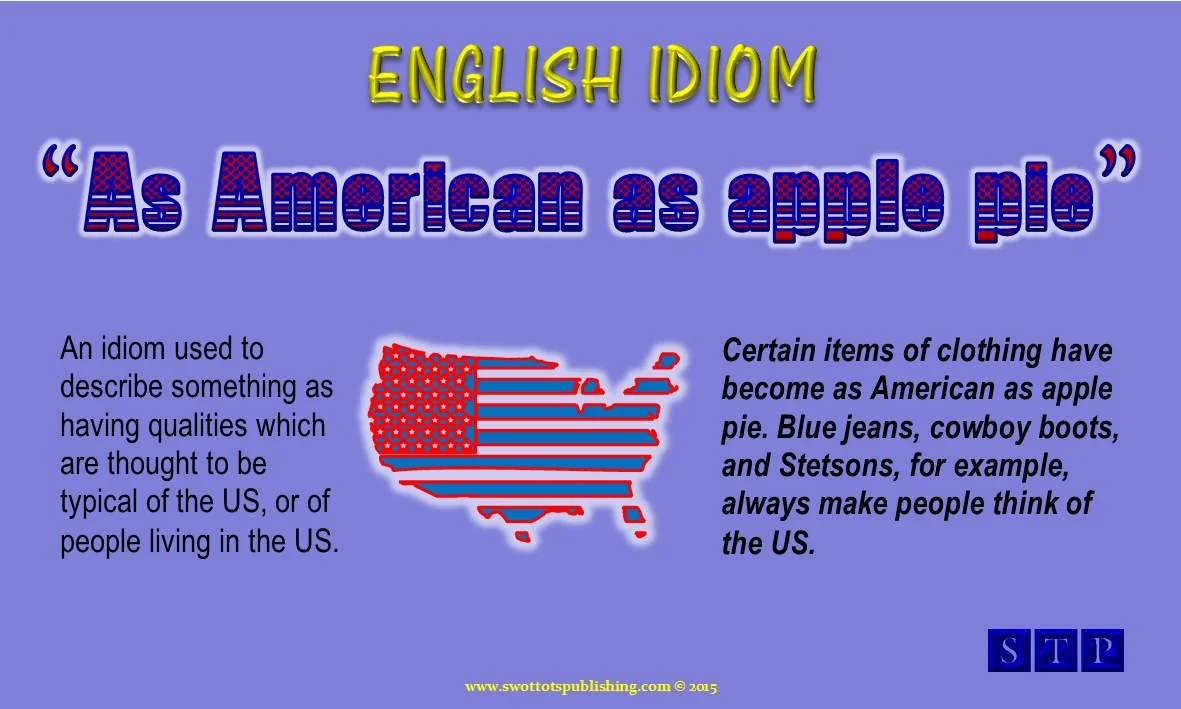 ENGLISH IDIOM

“As American as apple pie”

An idiom used to describe something as having qualities which are thought to be typical of the US, or of people living in the US.

Certain items of clothing have become as American as apple pie. Blue jeans, cowboy boots, and Stetsons, for example, always make people think of the US.

S T P

www.swottotspublishing.com © 2015