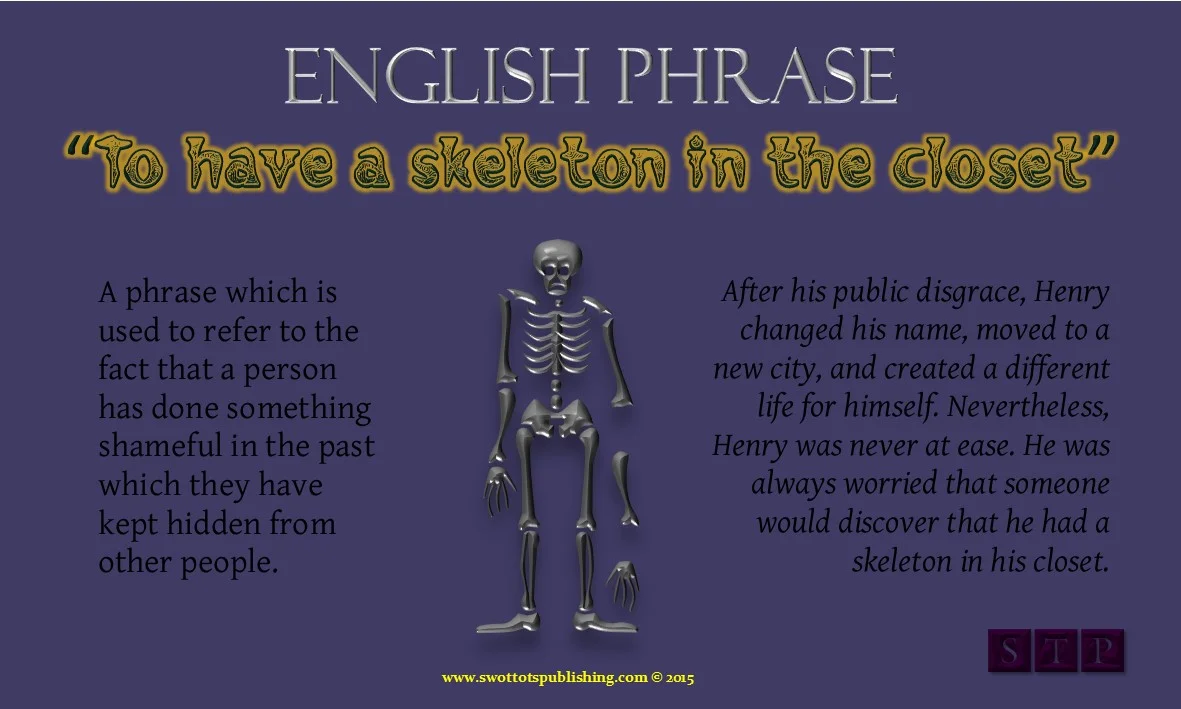 ENGLISH PHRASE

"To have a skeleton in the closet"

A phrase which is used to refer to the fact that a person has done something shameful in the past which they have kept hidden from other people.

After his public disgrace, Henry changed his name, moved to a new city, and created a different life for himself. Nevertheless, Henry was never at ease. He was always worried that someone would discover that he had a skeleton in his closet.

www.swottotspublishing.com © 2015

S T P