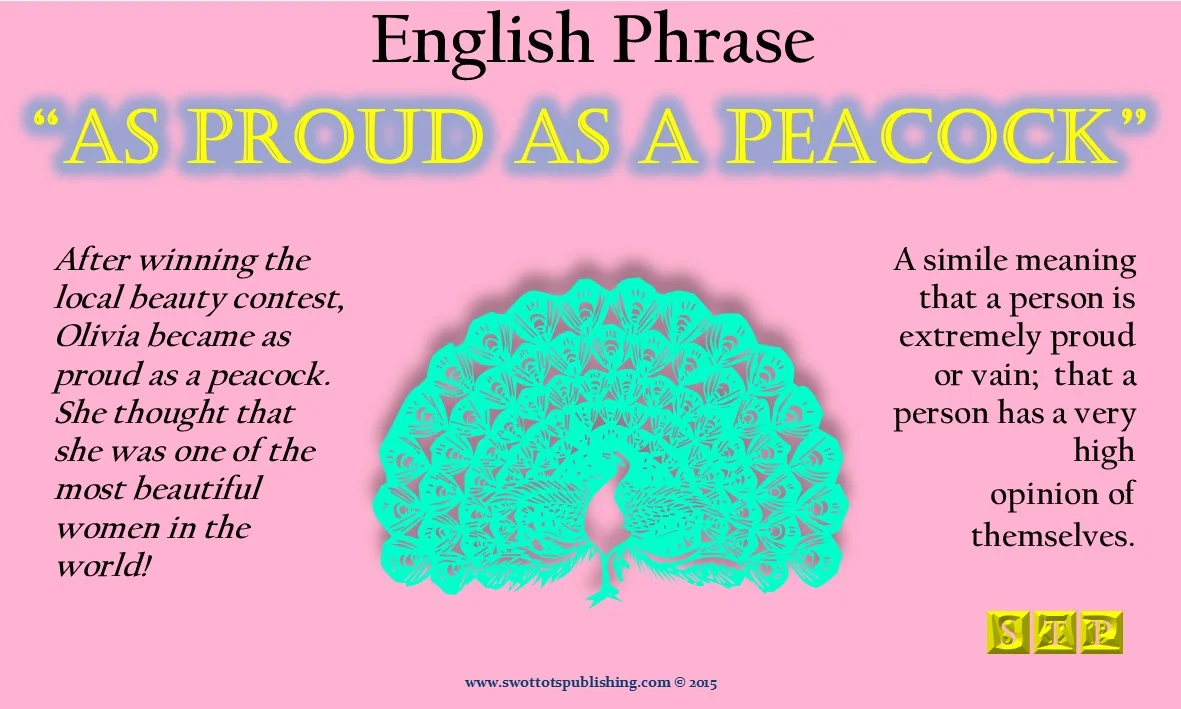 English Phrase

"AS PROUD AS A PEACOCK"

After winning the local beauty contest, Olivia became as proud as a peacock. She thought that she was one of the most beautiful women in the world!

A simile meaning that a person is extremely proud or vain; that a person has a very high opinion of themselves.

S T P

www.swottotspublishing.com © 2015