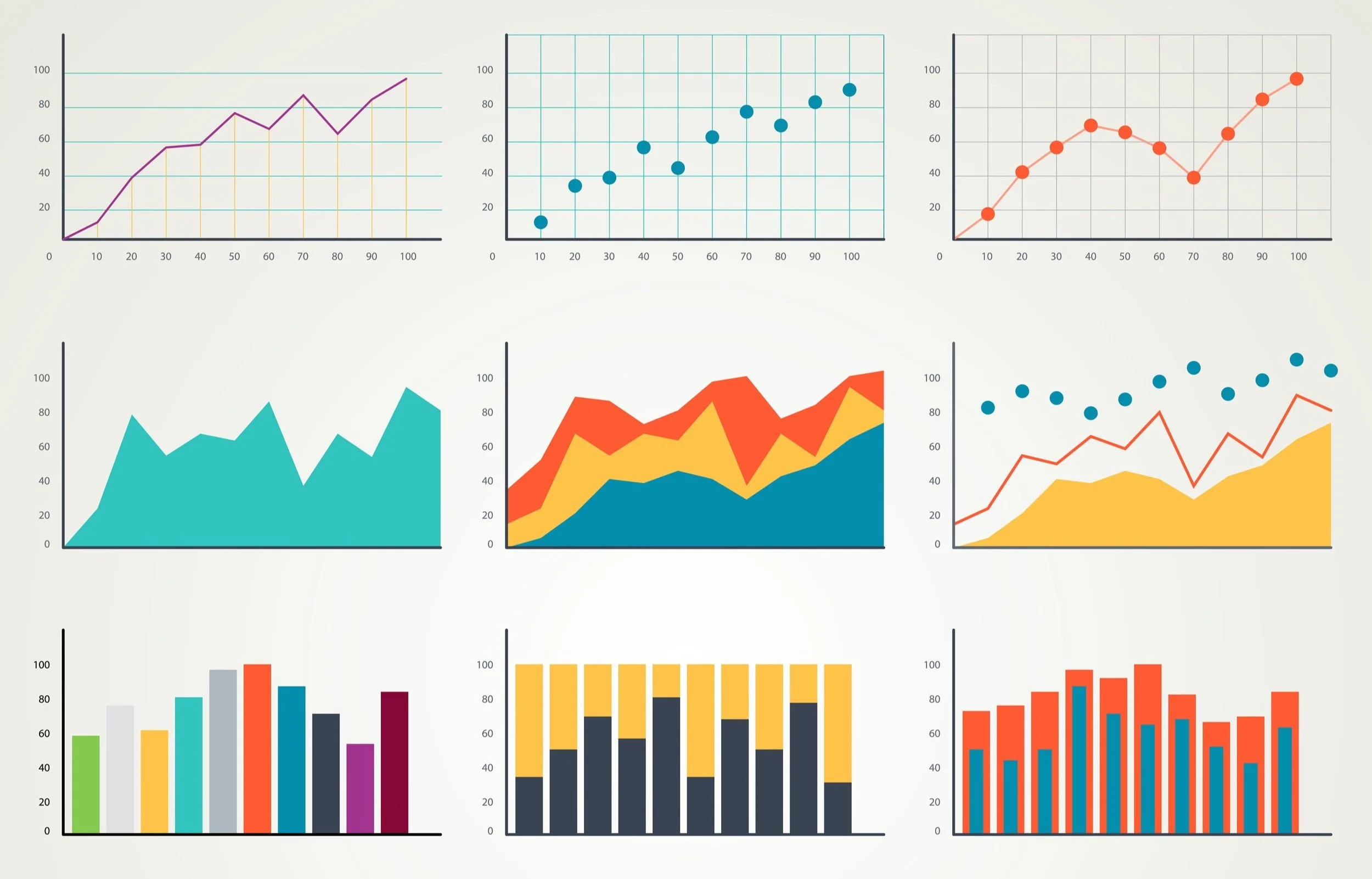 100
80
60
40
20
0
10 20 30 40 50 60 70 80 90 100

100
80
60
40
20
0
10 20 30 40 50 60 70 80 90 100

100
80
60
40
20
0
10 20 30 40 50 60 70 80 90 100

100
80
60
40
20
0

100
80
60
40
20
0

100
80
60
40
20
0

100
80
60
40
20
0

100
80
60
40
20
0

100
80
60
40
20
0