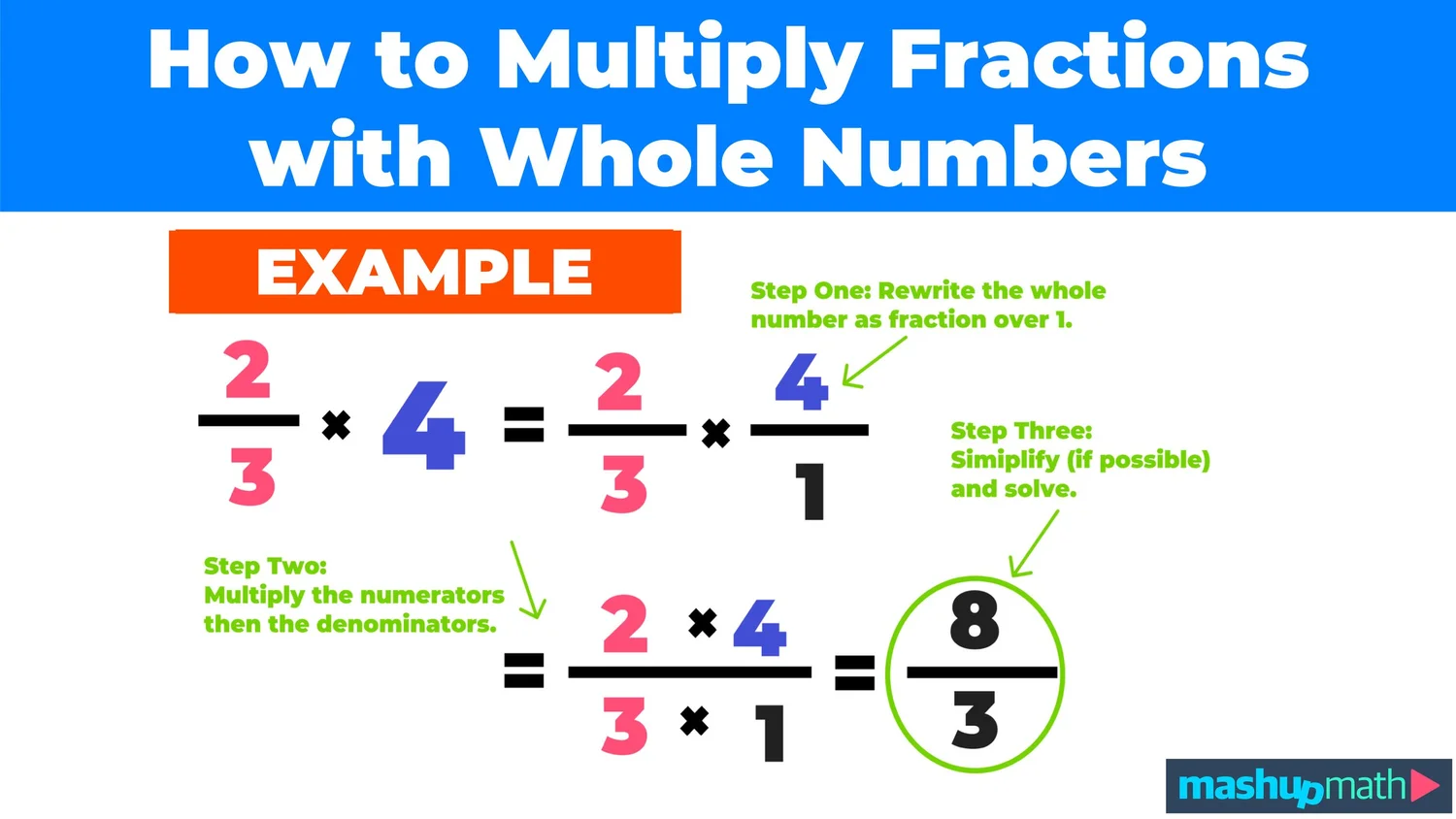 How to Multiply Fractions with Whole Numbers

EXAMPLE

Step One: Rewrite the whole number as fraction over 1.

$\frac{2}{3} \times 4 = \frac{2}{3} \times \frac{4}{1}$

Step Three: Simiplify (if possible) and solve.

Step Two: Multiply the numerators then the denominators.

$= \frac{2 \times 4}{3 \times 1} = \frac{8}{3}$

mashupmath