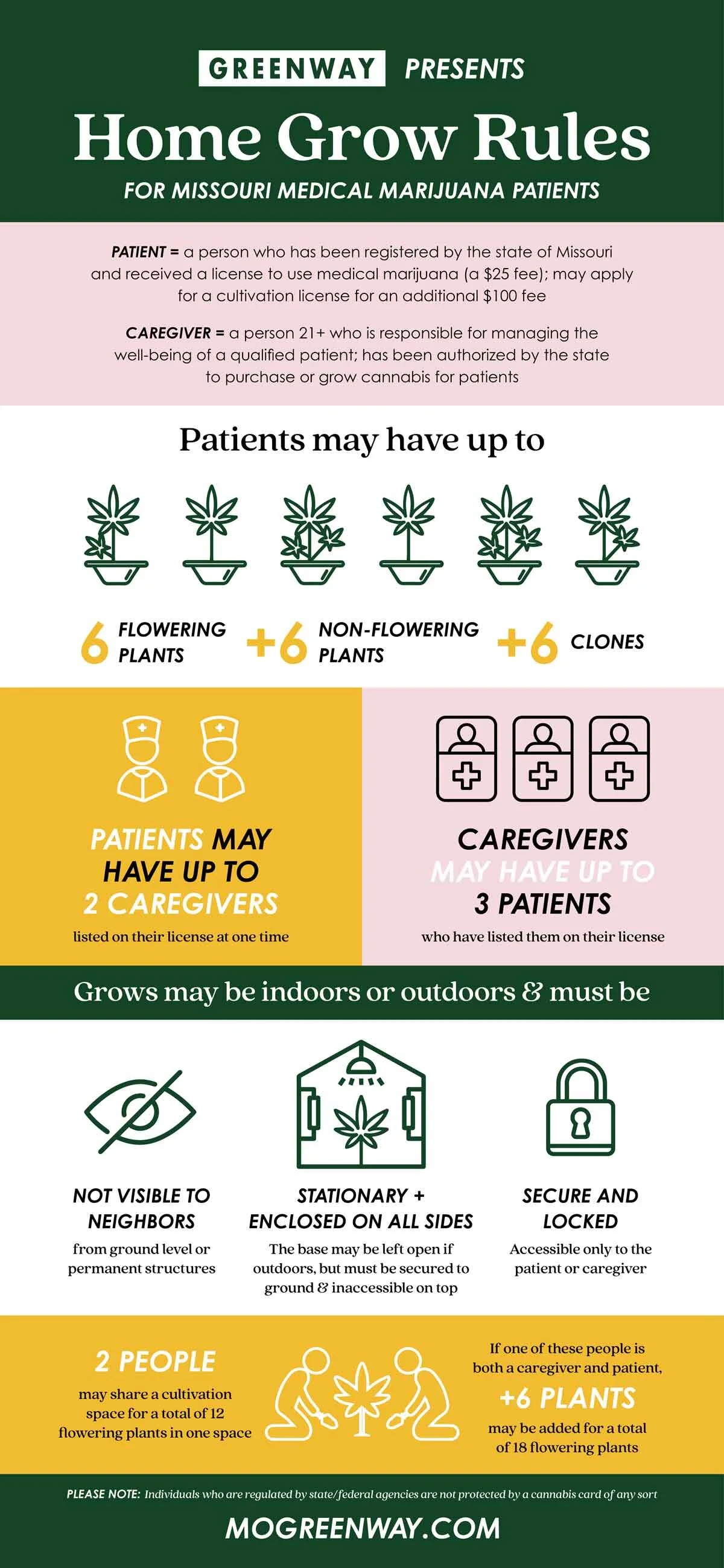 GREENWAY PRESENTS

Home Grow Rules

FOR MISSOURI MEDICAL MARIJUANA PATIENTS

PATIENT = a person who has been registered by the state of Missouri and received a license to use medical marijuana (a $25 fee); may apply for a cultivation license for an additional $100 fee

CAREGIVER = a person 21+ who is responsible for managing the well-being of a qualified patient; has been authorized by the state to purchase or grow cannabis for patients

Patients may have up to

6 FLOWERING PLANTS +6 NON-FLOWERING PLANTS +6 CLONES

PATIENTS MAY HAVE UP TO 2 CAREGIVERS

listed on their license at one time

CAREGIVERS MAY HAVE UP TO 3 PATIENTS

who have listed them on their license

Grows may be indoors or outdoors & must be

NOT VISIBLE TO NEIGHBORS

from ground level or permanent structures

STATIONARY + ENCLOSED ON ALL SIDES

The base may be left open if outdoors, but must be secured to ground & inaccessible on top

SECURE AND LOCKED

Accessible only to the patient or caregiver

2 PEOPLE

may share a cultivation space for a total of 12 flowering plants in one space

If one of these people is both a caregiver and patient,

+6 PLANTS

may be added for a total of 18 flowering plants

PLEASE NOTE: Individuals who are regulated by state/federal agencies are not protected by a cannabis card of any sort

MOGREENWAY.COM