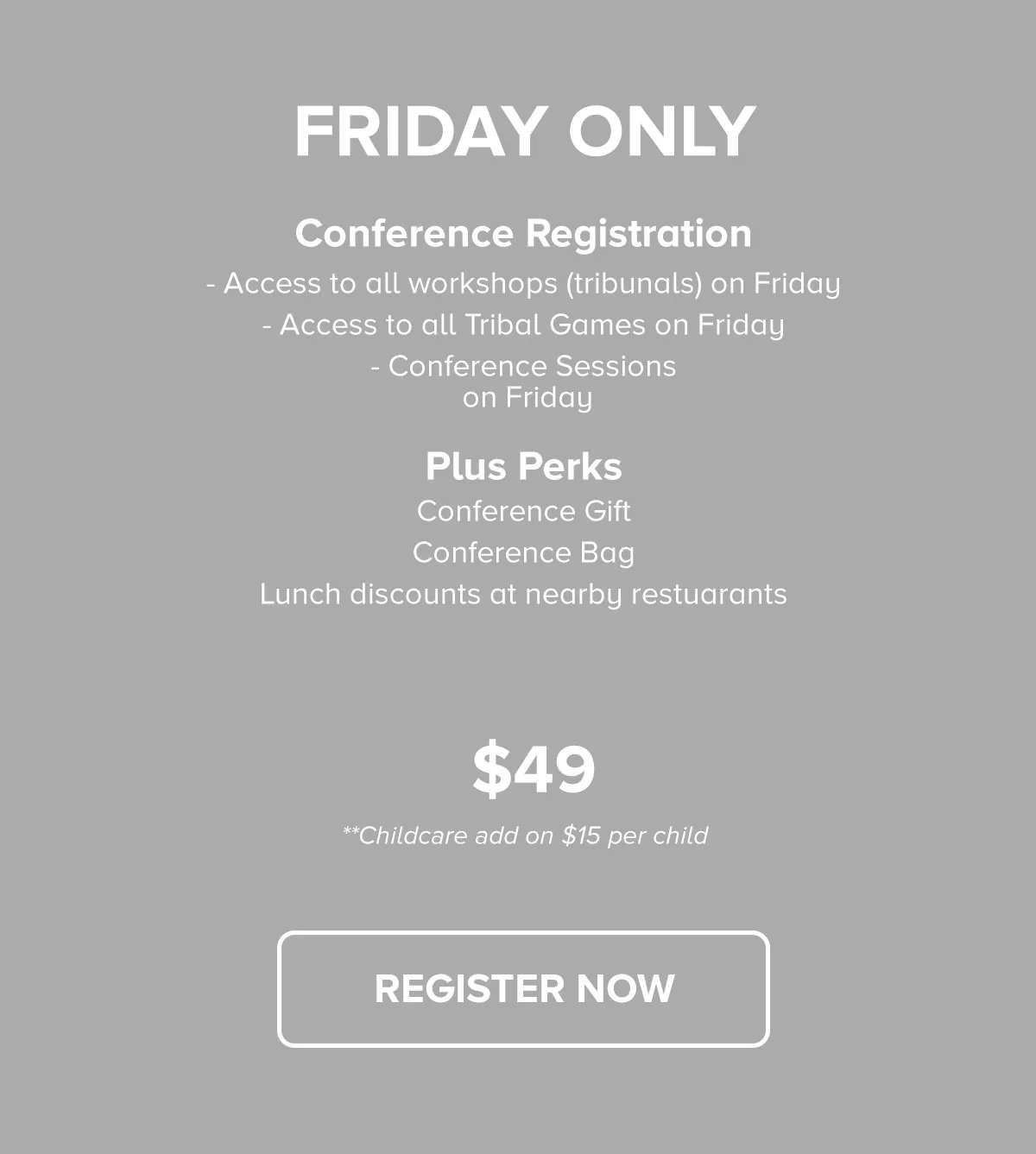 FRIDAY ONLY

Conference Registration

- Access to all workshops (tribunals) on Friday
- Access to all Tribal Games on Friday
- Conference Sessions on Friday

Plus Perks

Conference Gift
Conference Bag
Lunch discounts at nearby restuarants

$49

**Childcare add on $15 per child

REGISTER NOW