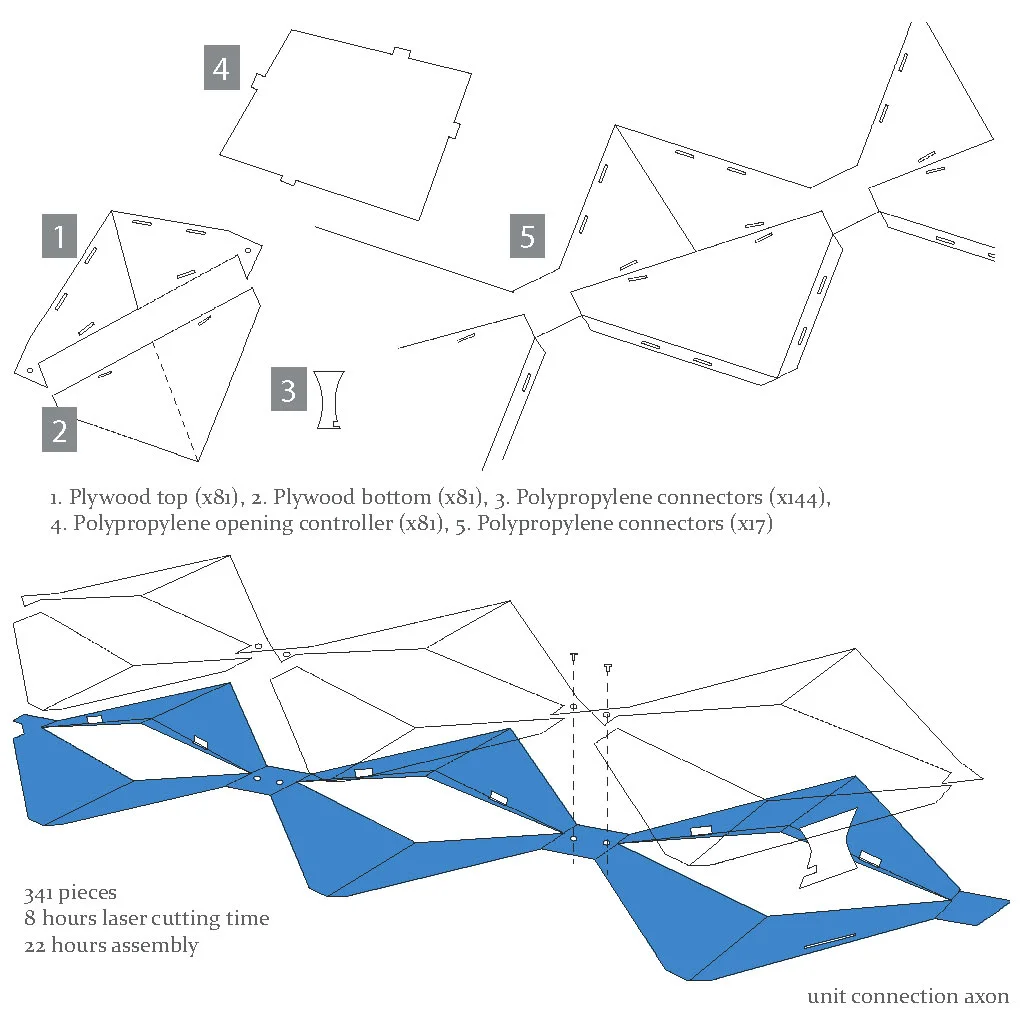 4

1

5

3

2

1. Plywood top (x81), 2. Plywood bottom (x81), 3. Polypropylene connectors (x144), 4. Polypropylene opening controller (x81), 5. Polypropylene connectors (x17)

341 pieces
8 hours laser cutting time
22 hours assembly

unit connection axon