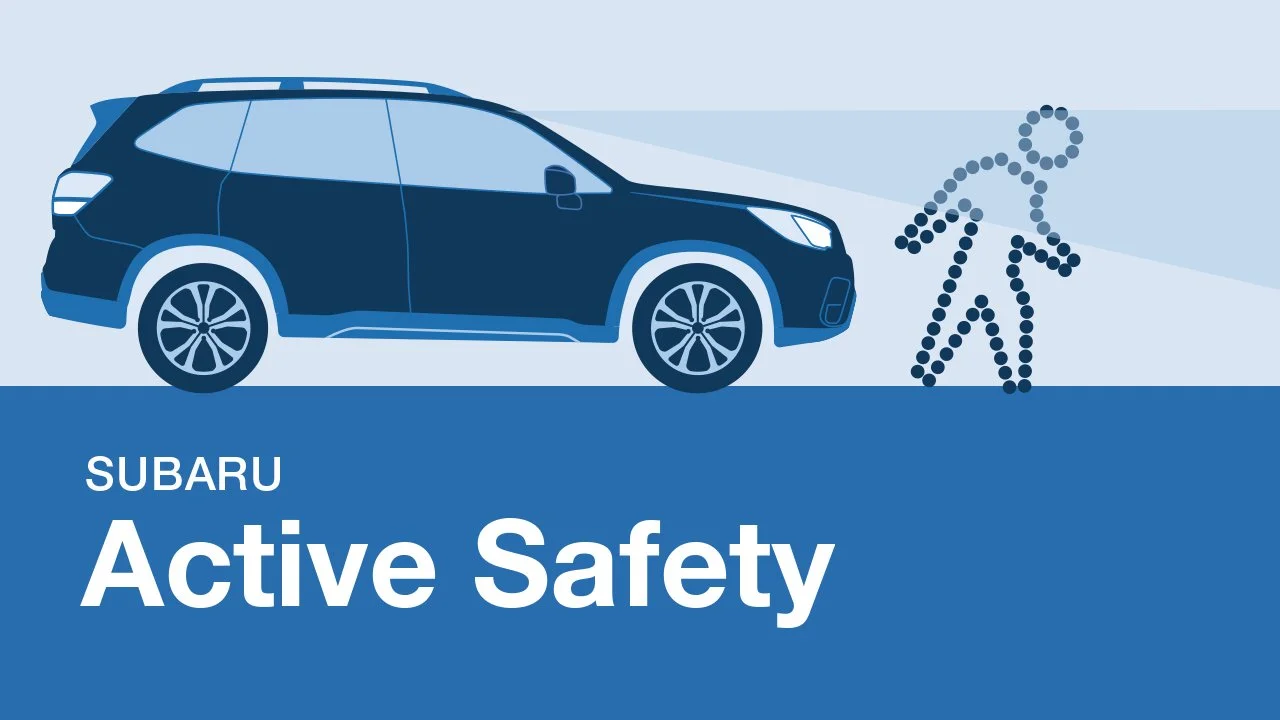 SUBARU
Active Safety