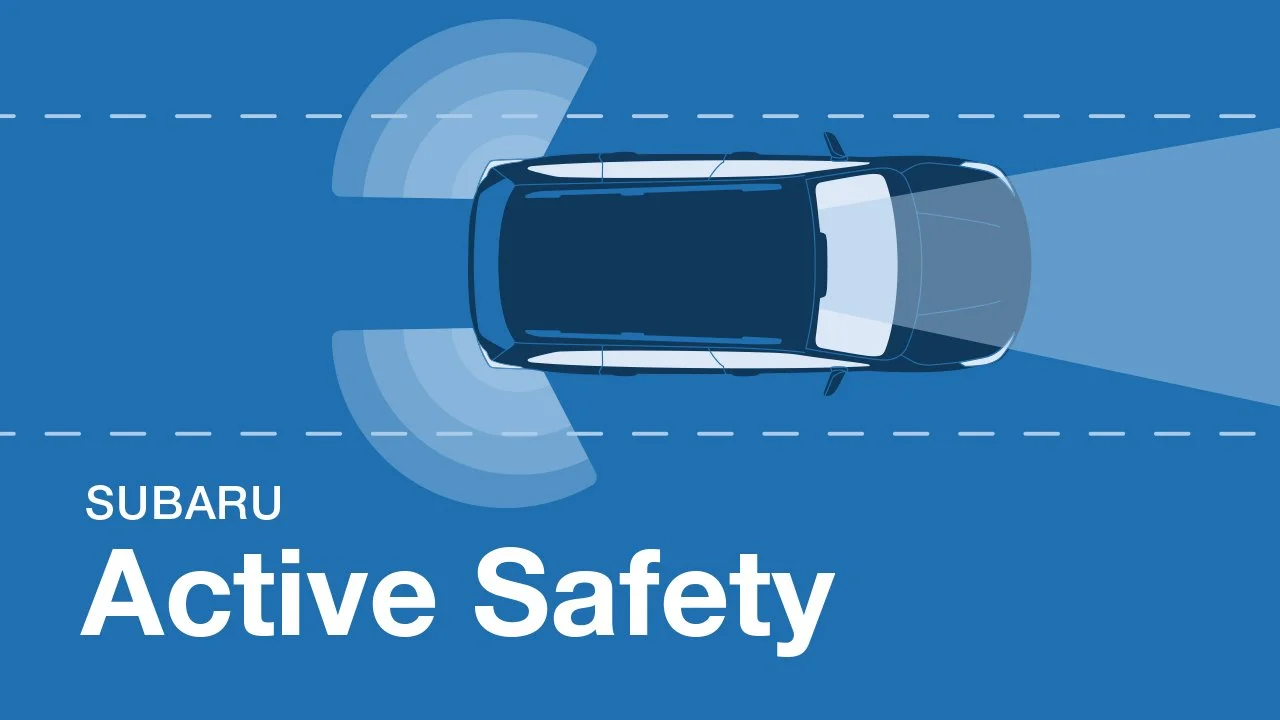 SUBARU
Active Safety