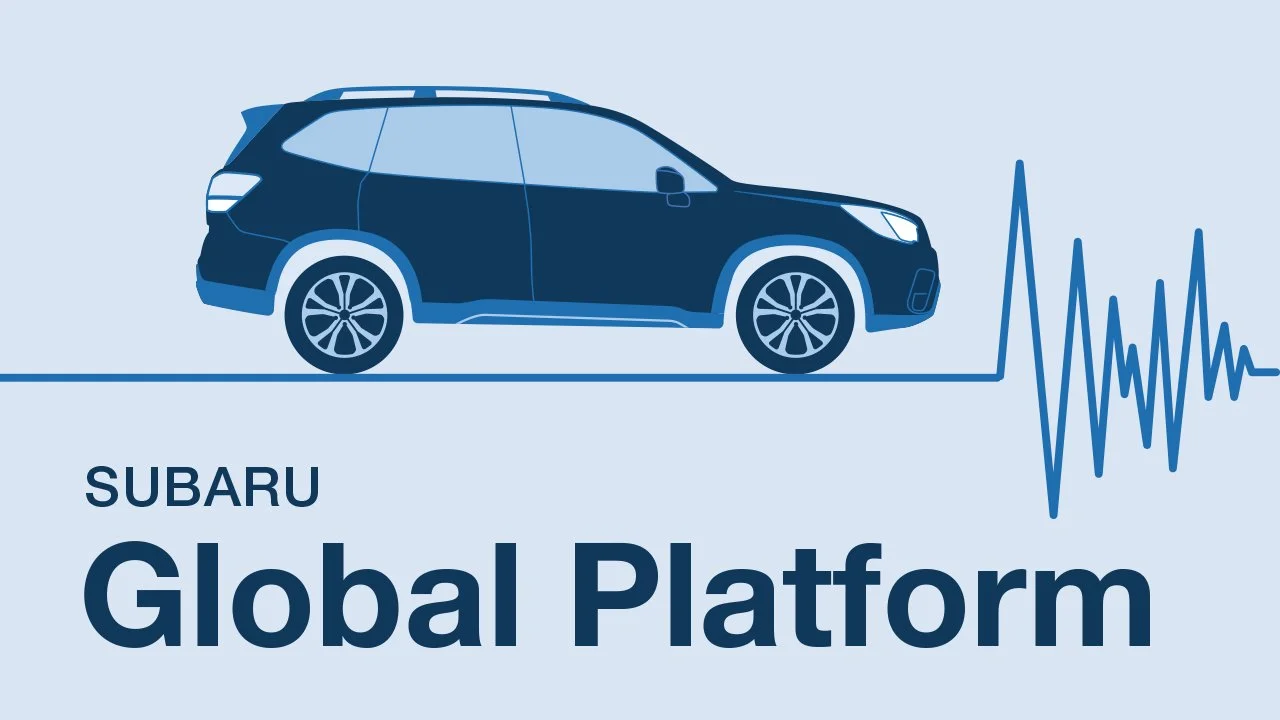 SUBARU
Global Platform