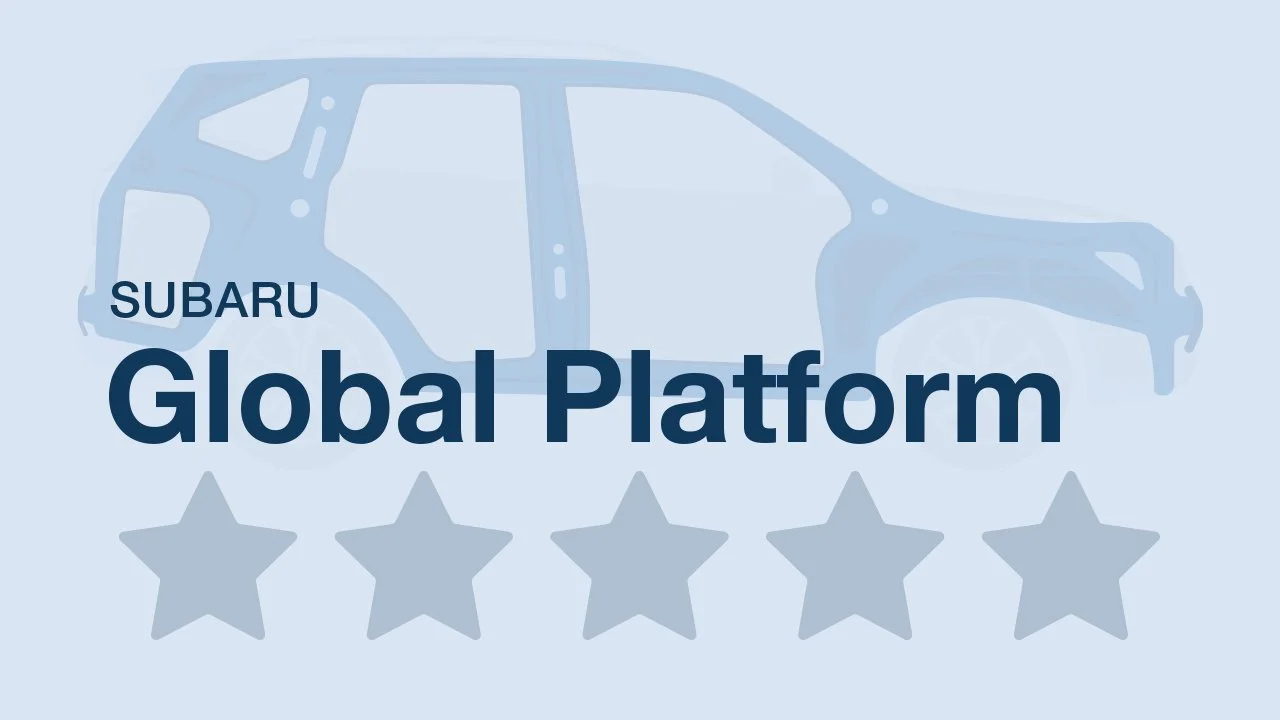 SUBARU
Global Platform