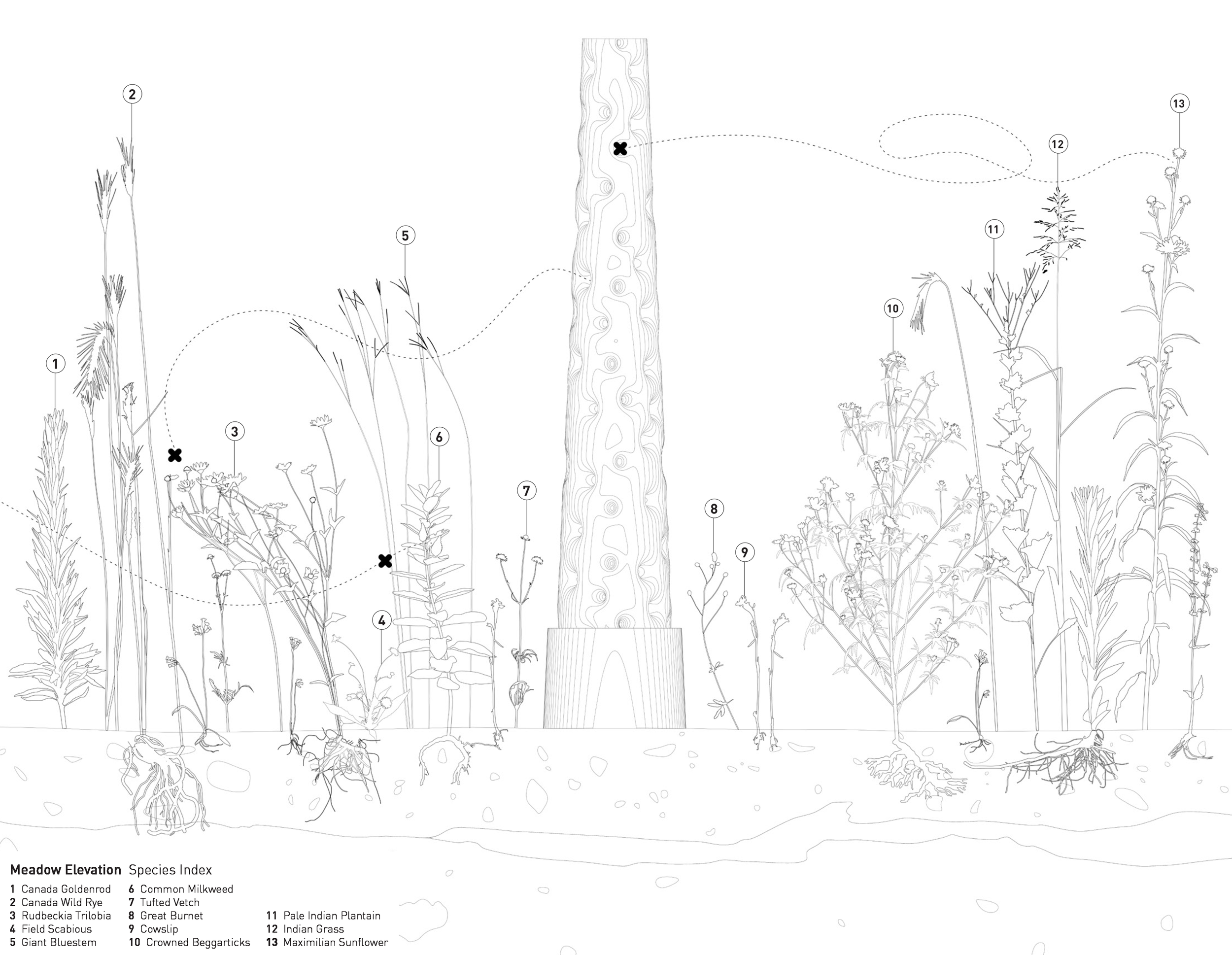 2

13

12

5

11

10

1

3

6

7

8

9

4

**Meadow Elevation** Species Index

1 Canada Goldenrod
2 Canada Wild Rye
3 Rudbeckia Trilobia
4 Field Scabious
5 Giant Bluestem

6 Common Milkweed
7 Tufted Vetch
8 Great Burnet
9 Cowslip
10 Crowned Beggarticks

11 Pale Indian Plantain
12 Indian Grass
13 Maximilian Sunflower