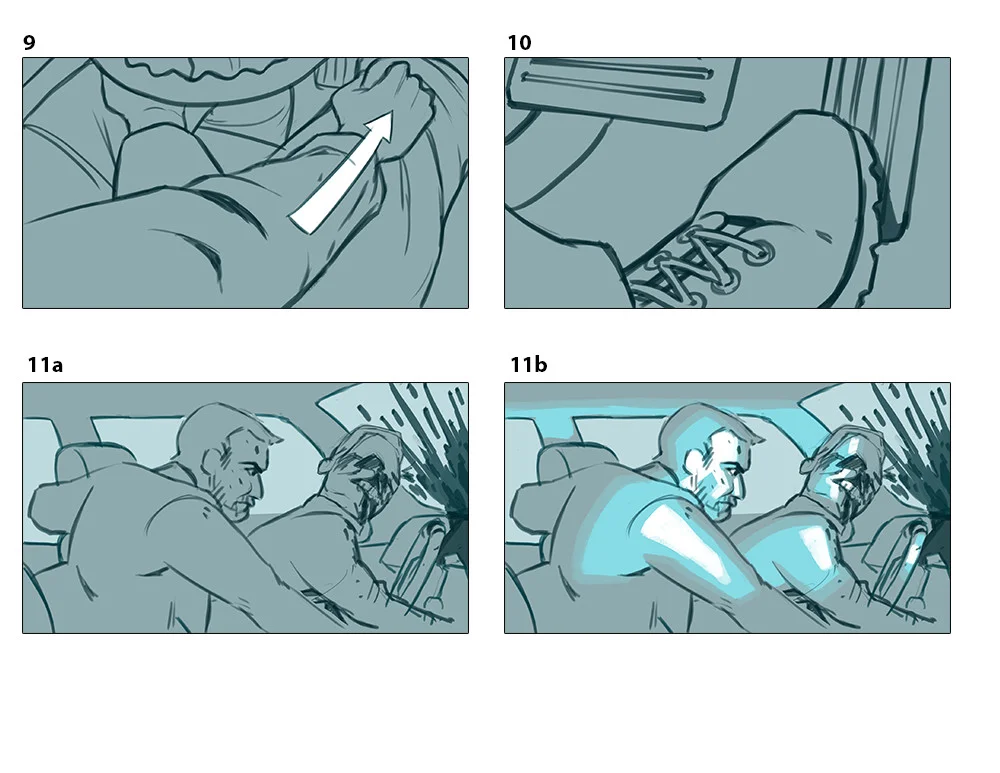 9

10

11a

11b