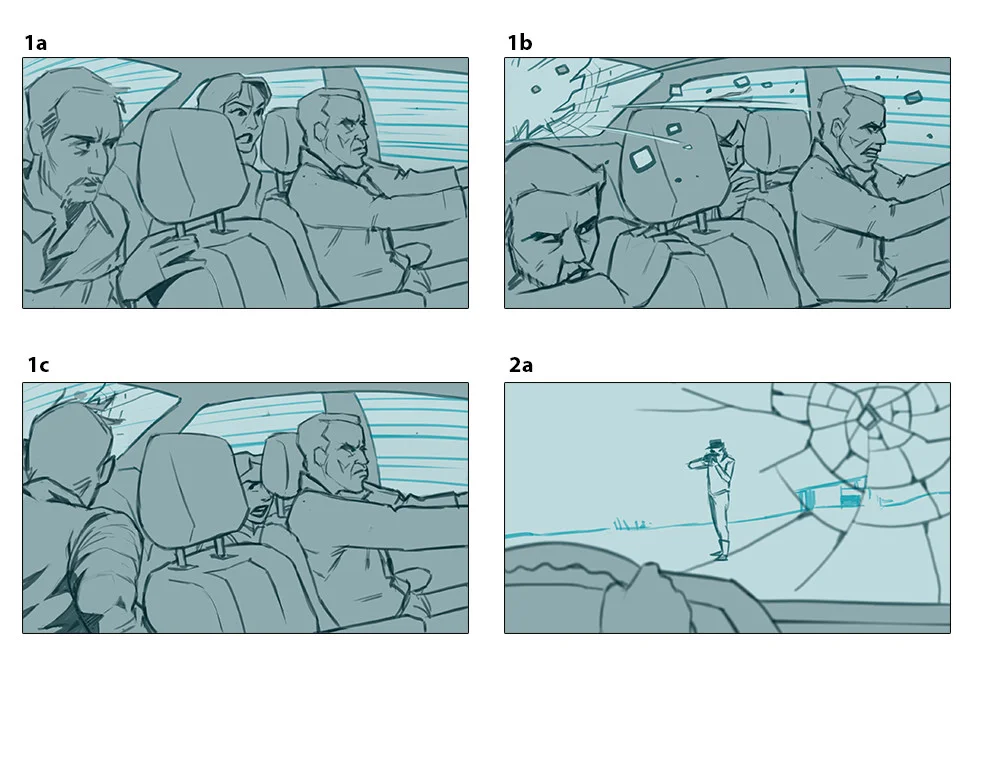 1a

1b

1c

2a