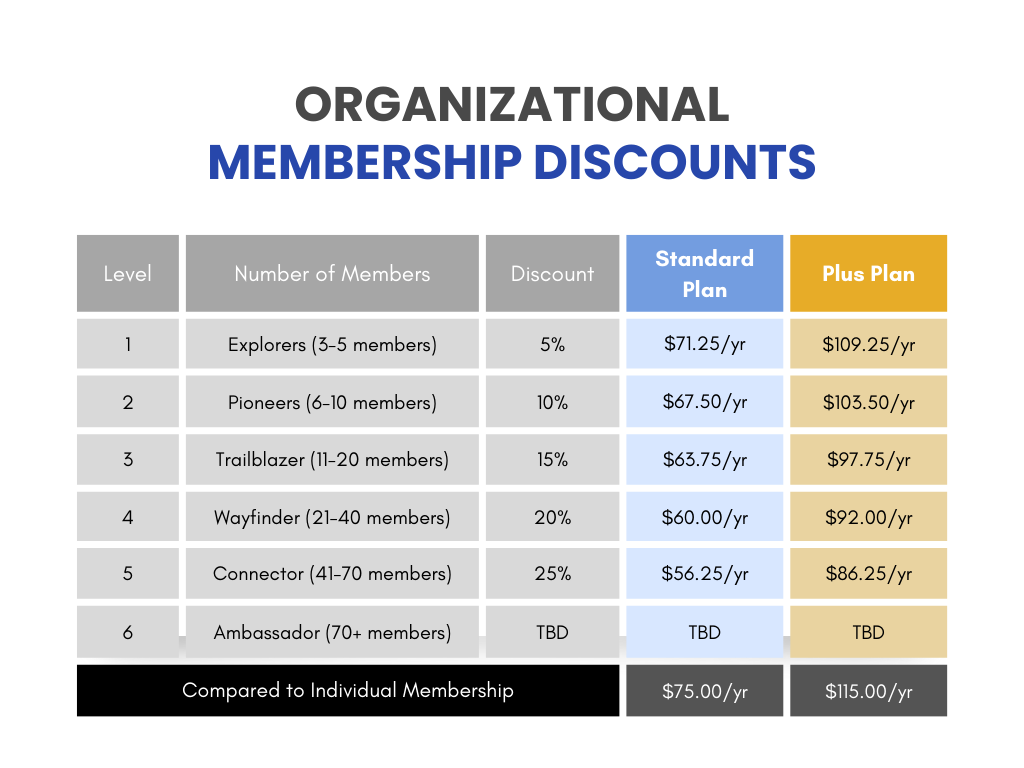 ORGANIZATIONAL
MEMBERSHIP DISCOUNTS

| Level | Number of Members | Discount | Standard Plan | Plus Plan |
|---|---|---|---|---|
| 1 | Explorers (3-5 members) | 5% | \$71.25/yr | \$109.25/yr |
| 2 | Pioneers (6-10 members) | 10% | \$67.50/yr | \$103.50/yr |
| 3 | Trailblazer (11-20 members) | 15% | \$63.75/yr | \$97.75/yr |
| 4 | Wayfinder (21-40 members) | 20% | \$60.00/yr | \$92.00/yr |
| 5 | Connector (41-70 members) | 25% | \$56.25/yr | \$86.25/yr |
| 6 | Ambassador (70+ members) | TBD | TBD | TBD |
| Compared to Individual Membership | | | \$75.00/yr | \$115.00/yr |