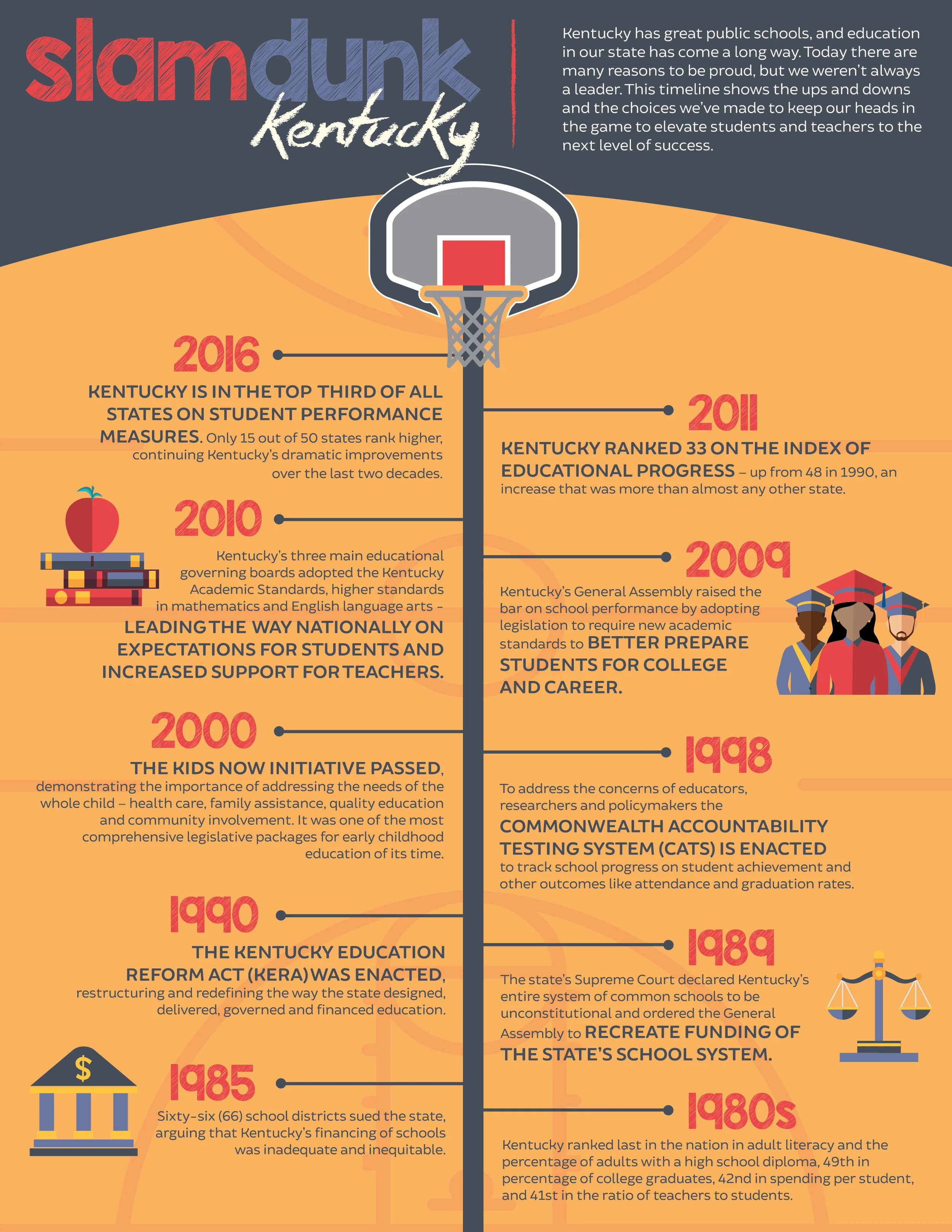 slamdunk Kentucky

Kentucky has great public schools, and education in our state has come a long way. Today there are many reasons to be proud, but we weren't always a leader. This timeline shows the ups and downs and the choices we've made to keep our heads in the game to elevate students and teachers to the next level of success.

2016

KENTUCKY IS IN THE TOP THIRD OF ALL STATES ON STUDENT PERFORMANCE MEASURES. Only 15 out of 50 states rank higher, continuing Kentucky's dramatic improvements over the last two decades.

2011

KENTUCKY RANKED 33 ON THE INDEX OF EDUCATIONAL PROGRESS – up from 48 in 1990, an increase that was more than almost any other state.

2010

Kentucky's three main educational governing boards adopted the Kentucky Academic Standards, higher standards in mathematics and English language arts – LEADING THE WAY NATIONALLY ON EXPECTATIONS FOR STUDENTS AND INCREASED SUPPORT FOR TEACHERS.

2009

Kentucky's General Assembly raised the bar on school performance by adopting legislation to require new academic standards to BETTER PREPARE STUDENTS FOR COLLEGE AND CAREER.

2000

THE KIDS NOW INITIATIVE PASSED, demonstrating the importance of addressing the needs of the whole child – health care, family assistance, quality education and community involvement. It was one of the most comprehensive legislative packages for early childhood education of its time.

1998

To address the concerns of educators, researchers and policymakers the COMMONWEALTH ACCOUNTABILITY TESTING SYSTEM (CATS) IS ENACTED to track school progress on student achievement and other outcomes like attendance and graduation rates.

1990

THE KENTUCKY EDUCATION REFORM ACT (KERA) WAS ENACTED, restructuring and redefining the way the state designed, delivered, governed and financed education.

1989

The state's Supreme Court declared Kentucky's entire system of common schools to be unconstitutional and ordered the General Assembly to RECREATE FUNDING OF THE STATE'S SCHOOL SYSTEM.

$

1985

Sixty-six (66) school districts sued the state, arguing that Kentucky's financing of schools was inadequate and inequitable.

1980s

Kentucky ranked last in the nation in adult literacy and the percentage of adults with a high school diploma, 49th in percentage of college graduates, 42nd in spending per student, and 41st in the ratio of teachers to students.