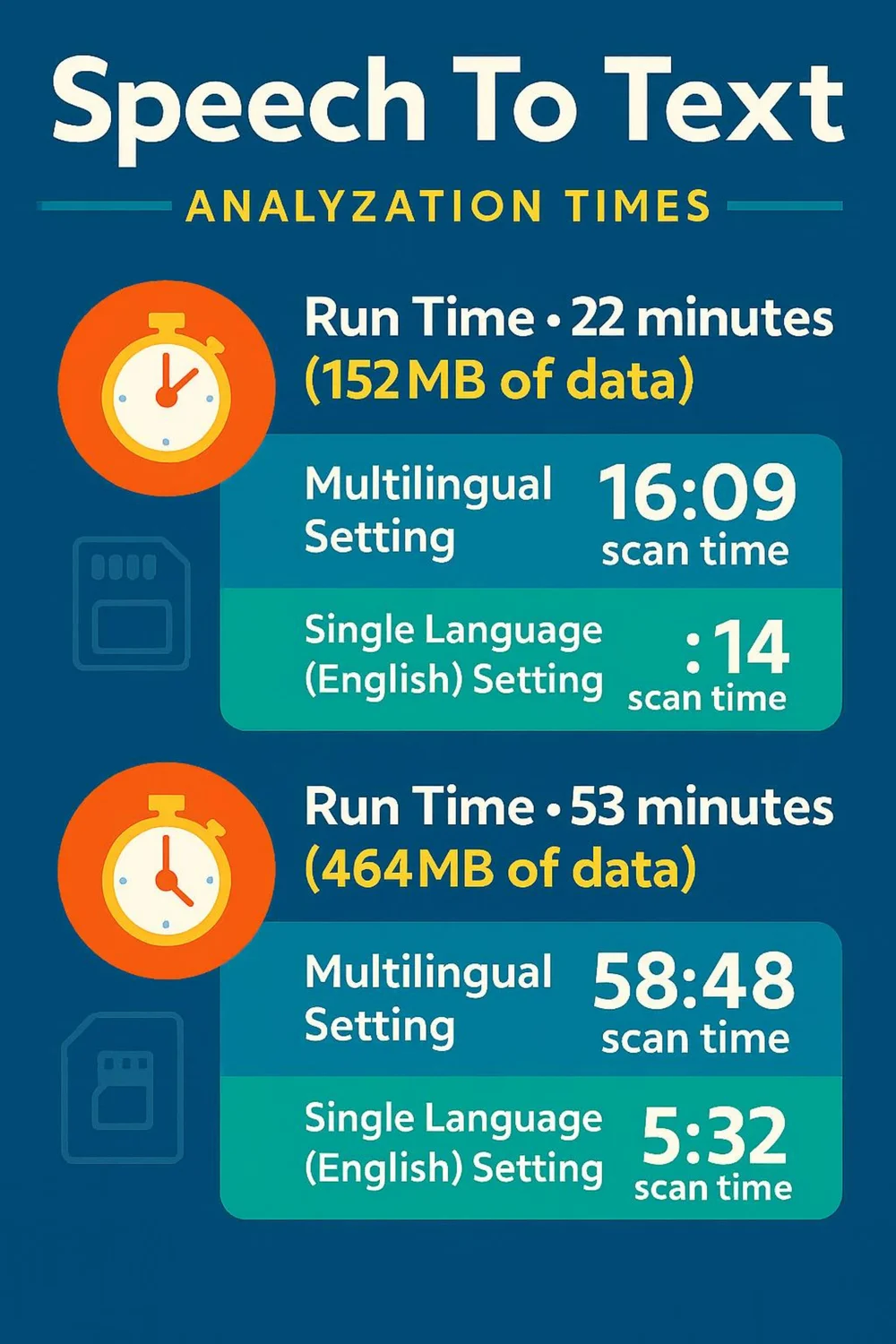 Speech To Text

ANALYZATION TIMES

Run Time • 22 minutes
(152 MB of data)

Multilingual Setting
16:09
scan time

Single Language (English) Setting
:14
scan time

Run Time • 53 minutes
(464 MB of data)

Multilingual Setting
58:48
scan time

Single Language (English) Setting
5:32
scan time