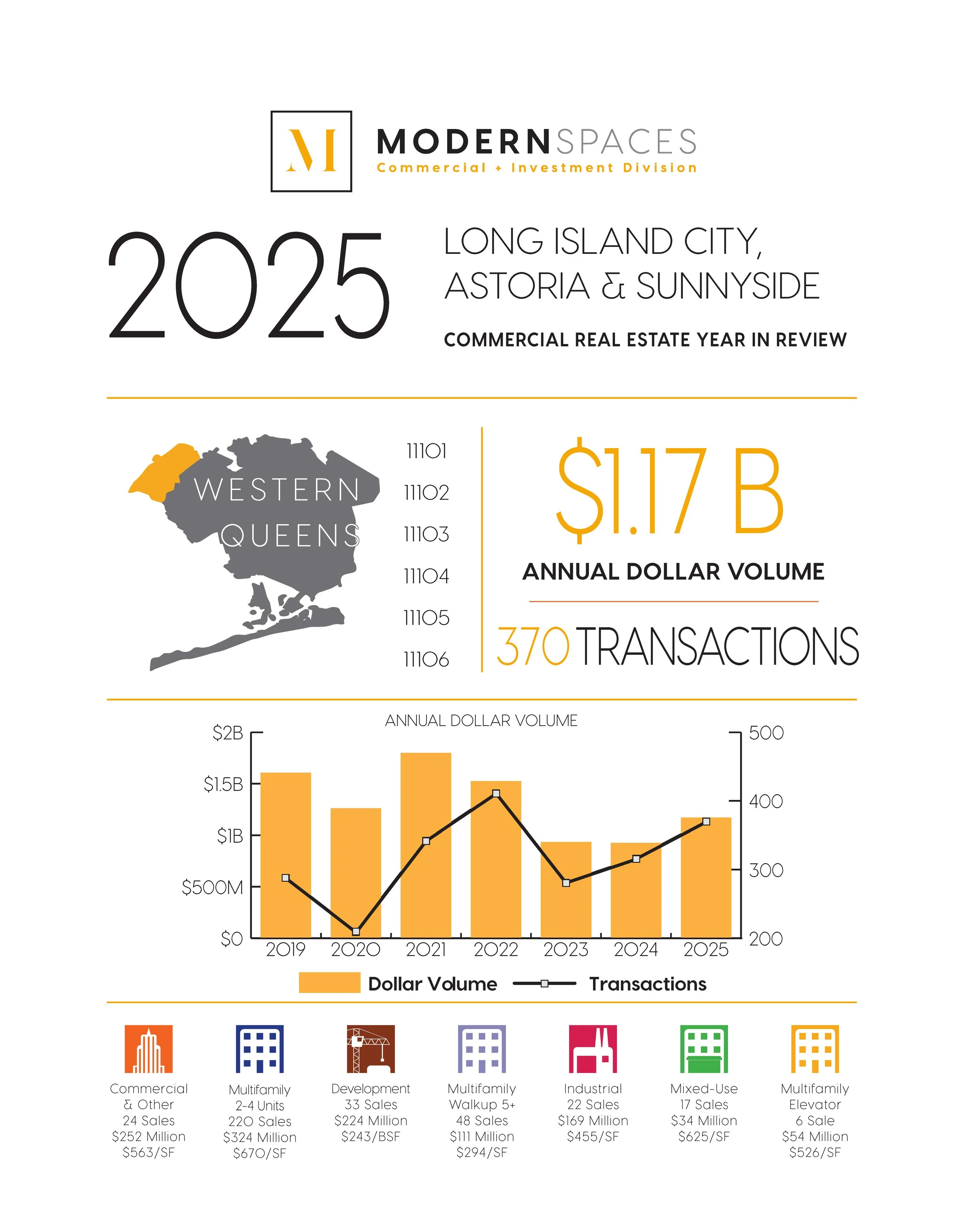 M

MODERNSPACES
Commercial + Investment Division

2025

LONG ISLAND CITY, ASTORIA & SUNNYSIDE

COMMERCIAL REAL ESTATE YEAR IN REVIEW

WESTERN QUEENS

11101
11102
11103
11104
11105
11106

$1.17 B

ANNUAL DOLLAR VOLUME

370 TRANSACTIONS

ANNUAL DOLLAR VOLUME

$2B
$1.5B
$1B
$500M
$0

500
400
300
200

2019 2020 2021 2022 2023 2024 2025

Dollar Volume
Transactions

Commercial & Other
24 Sales
$252 Million
$563/SF

Multifamily 2-4 Units
220 Sales
$324 Million
$670/SF

Development
33 Sales
$224 Million
$243/BSF

Multifamily Walkup 5+
48 Sales
$111 Million
$294/SF

Industrial
22 Sales
$169 Million
$455/SF

Mixed-Use
17 Sales
$34 Million
$625/SF

Multifamily Elevator
6 Sale
$54 Million
$526/SF