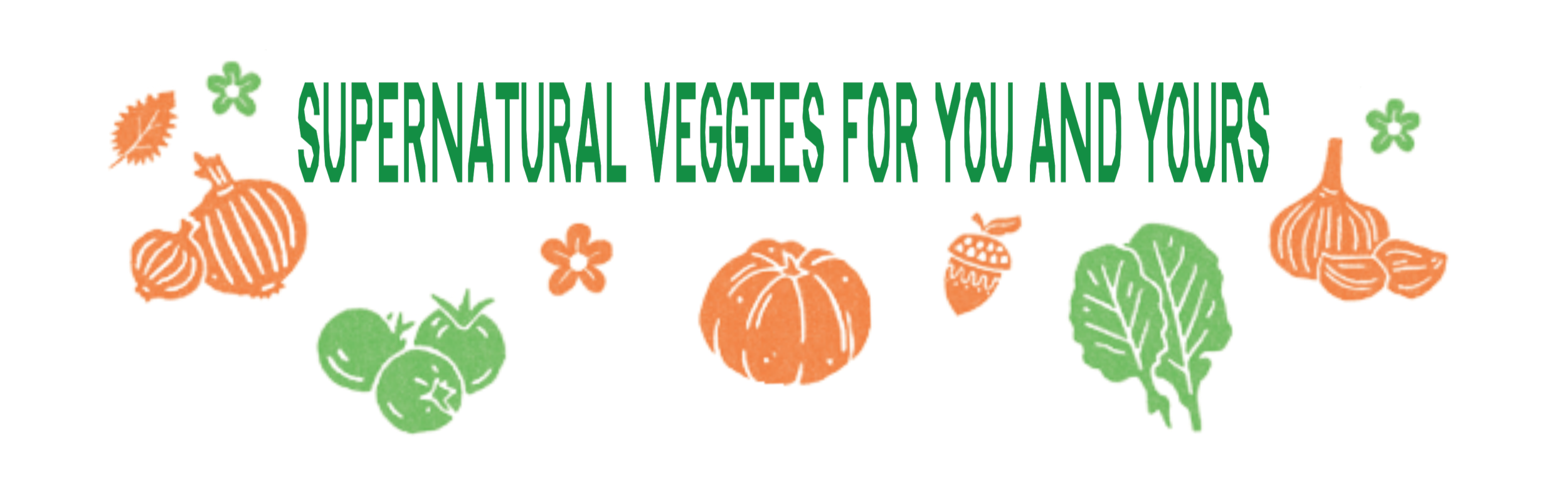 SUPERNATURAL VEGGIES FOR YOU AND YOURS