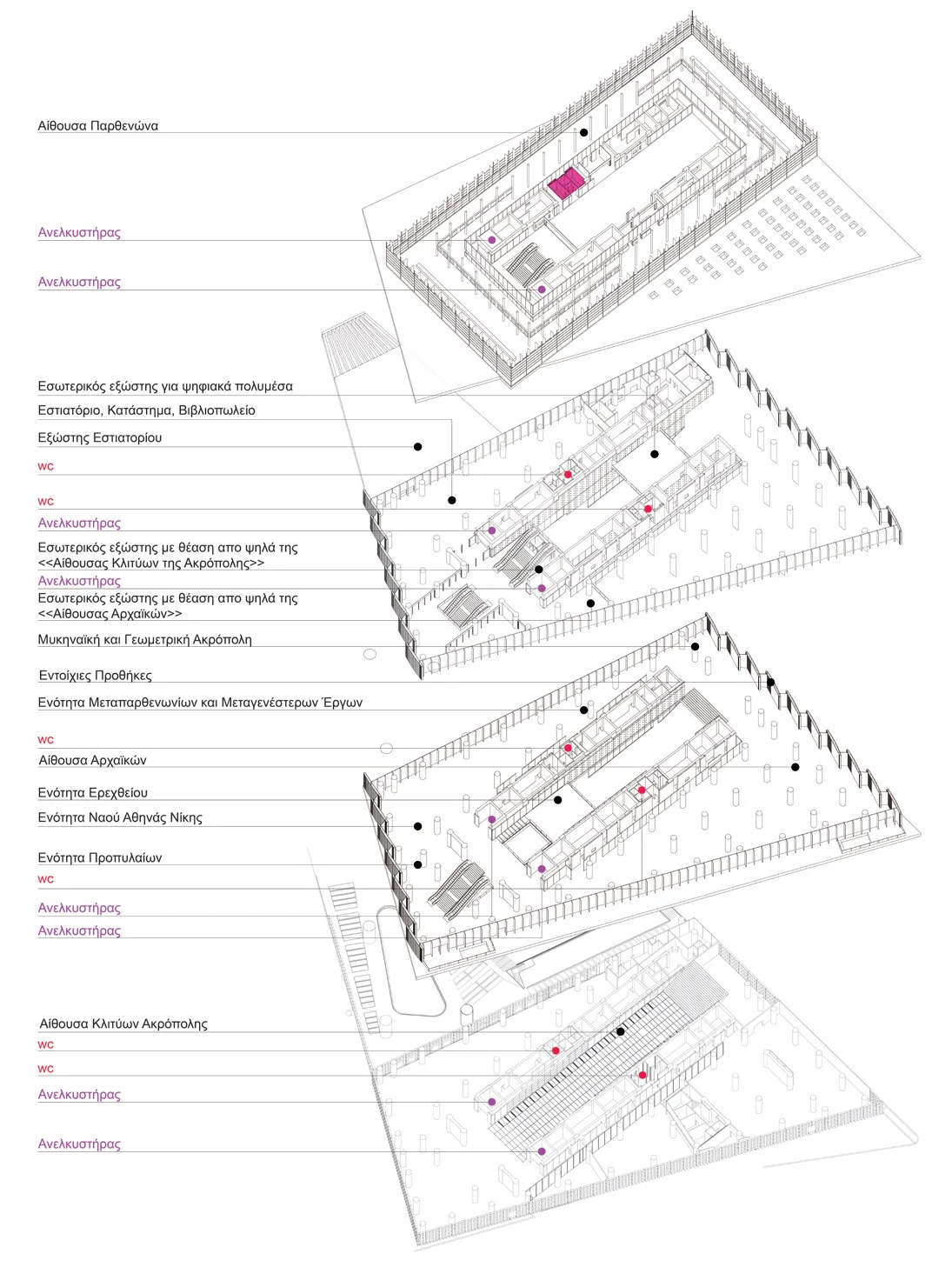 Αίθουσα Παρθενώνα

Ανελκυστήρας

Ανελκυστήρας

Εσωτερικός εξώστης για ψηφιακά πολυμέσα

Εστιατόριο, Κατάστημα, Βιβλιοπωλείο

Εξώστης Εστιατορίου

wc

wc

Ανελκυστήρας

Εσωτερικός εξώστης με θέαση απο ψηλά της <<Αίθουσας Κλιτύων της Ακρόπολης>>

Ανελκυστήρας

Εσωτερικός εξώστης με θέαση απο ψηλά της <<Αίθουσας Αρχαϊκών>>

Μυκηναϊκή και Γεωμετρική Ακρόπολη

Εντοίχιες Προθήκες

Ενότητα Μεταπαρθενωνίων και Μεταγενέστερων Έργων

wc

Αίθουσα Αρχαϊκών

Ενότητα Ερεχθείου

Ενότητα Ναού Αθηνάς Νίκης

Ενότητα Προπυλαίων

wc

Ανελκυστήρας

Ανελκυστήρας

Αίθουσα Κλιτύων Ακρόπολης

wc

wc

Ανελκυστήρας

Ανελκυστήρας