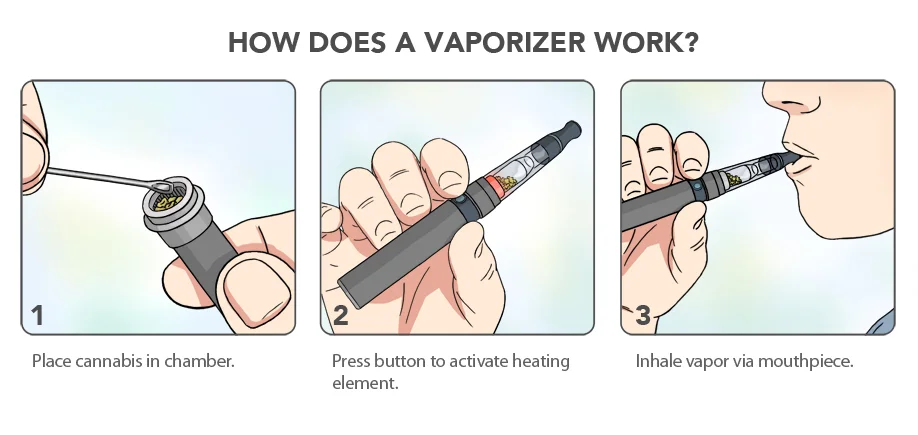 HOW DOES A VAPORIZER WORK?

1

Place cannabis in chamber.

2

Press button to activate heating element.

3

Inhale vapor via mouthpiece.