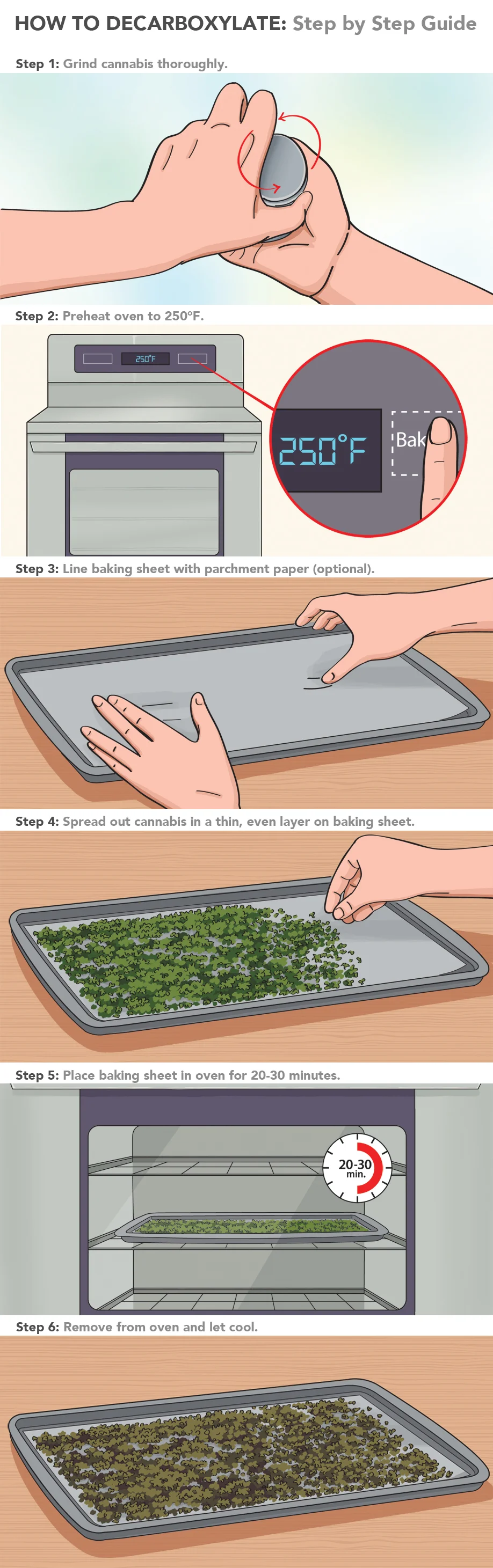 HOW TO DECARBOXYLATE: Step by Step Guide

Step 1: Grind cannabis thoroughly.

Step 2: Preheat oven to 250°F.

250°F

250°F

Bak

Step 3: Line baking sheet with parchment paper (optional).

Step 4: Spread out cannabis in a thin, even layer on baking sheet.

Step 5: Place baking sheet in oven for 20-30 minutes.

20-30 min.

Step 6: Remove from oven and let cool.