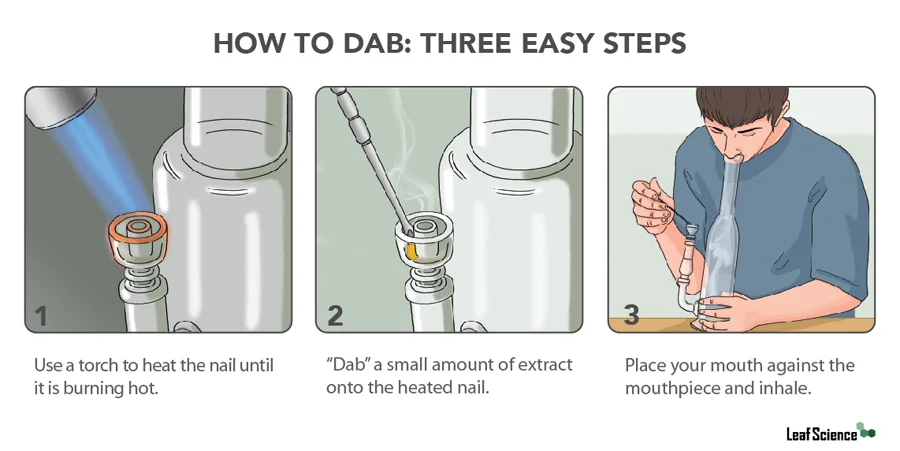 HOW TO DAB: THREE EASY STEPS

1

Use a torch to heat the nail until it is burning hot.

2

"Dab" a small amount of extract onto the heated nail.

3

Place your mouth against the mouthpiece and inhale.

Leaf Science