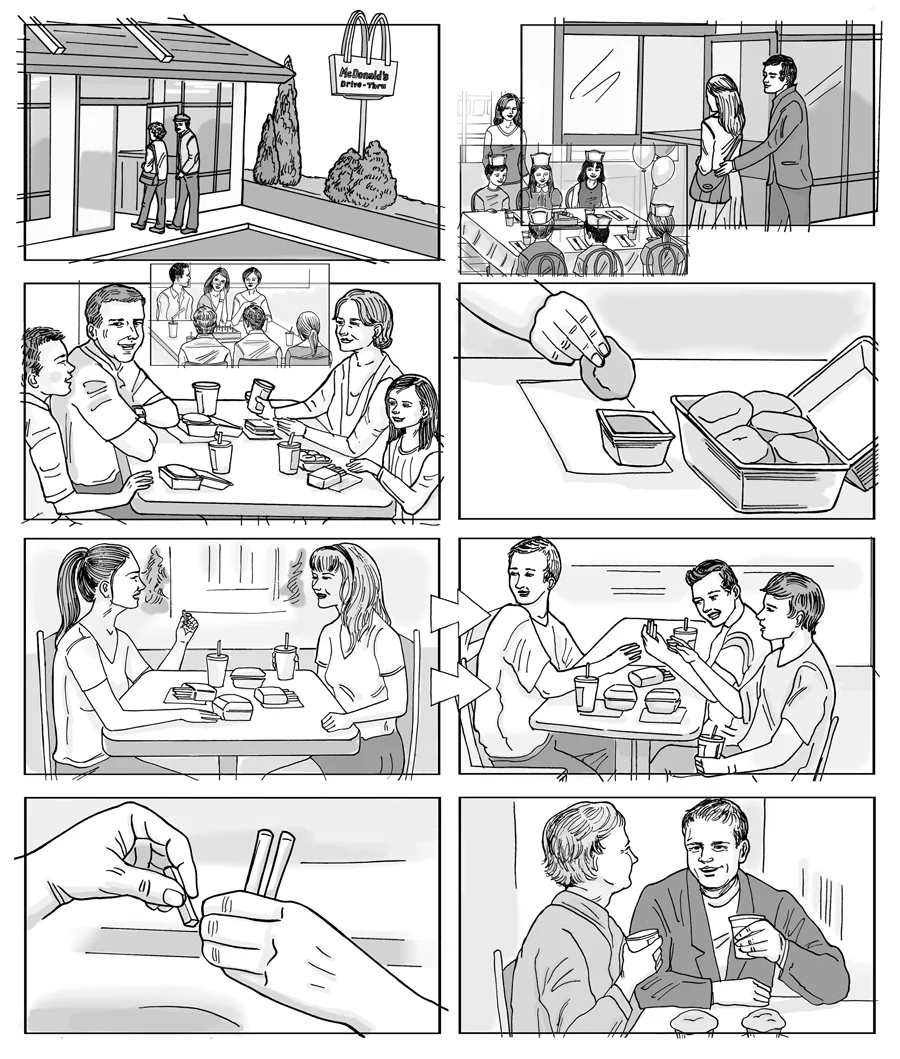 McDonald's
Drive-Thru