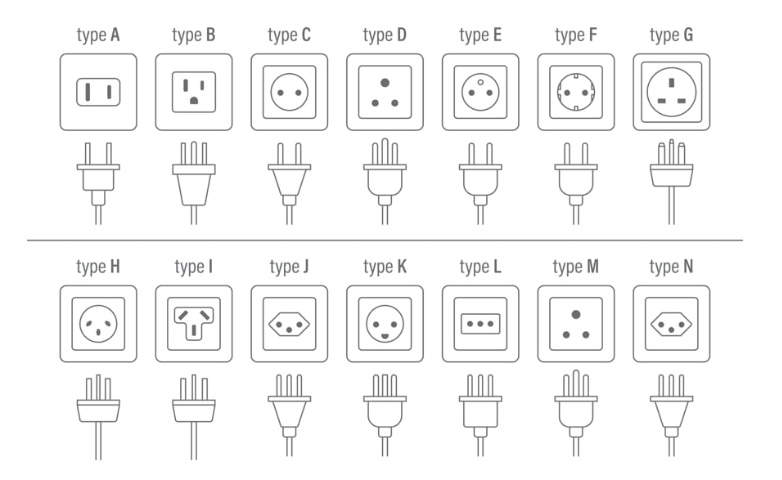 type A type B type C type D type E type F type G

type H type I type J type K type L type M type N