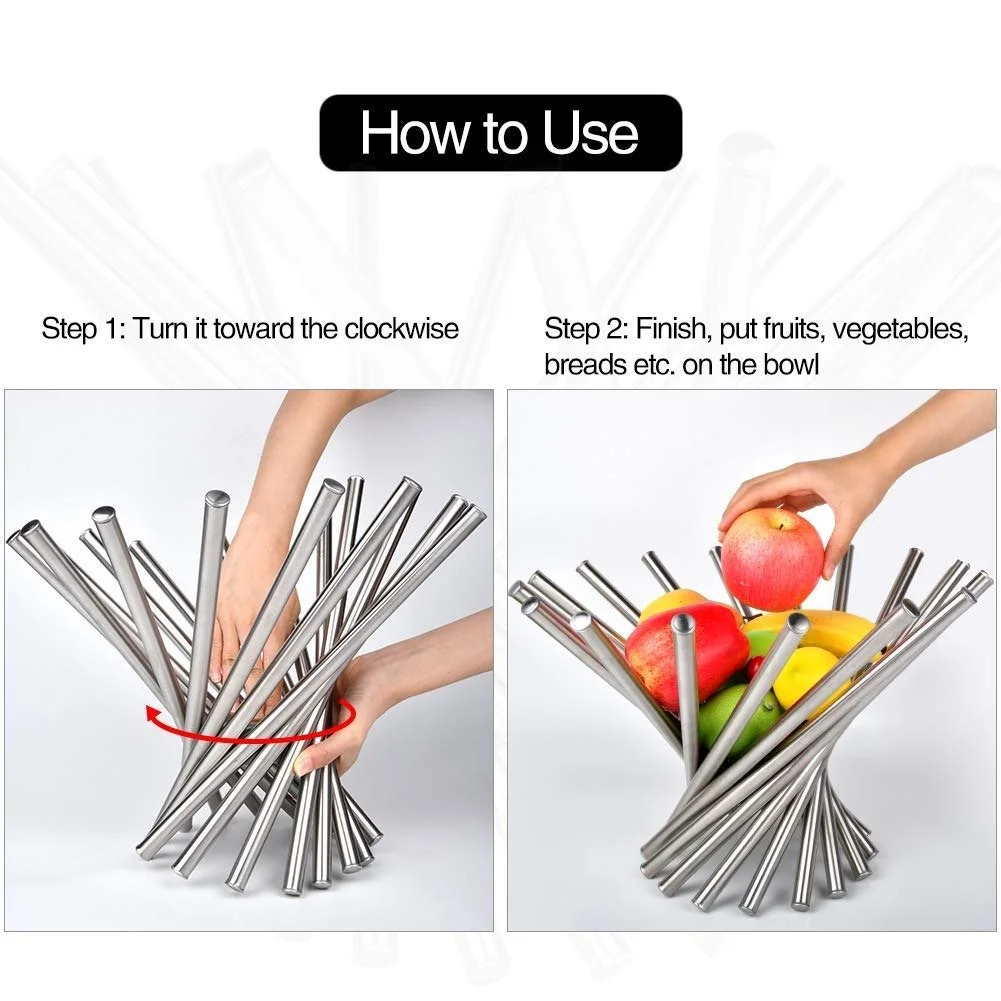 How to Use

Step 1: Turn it toward the clockwise

Step 2: Finish, put fruits, vegetables, breads etc. on the bowl