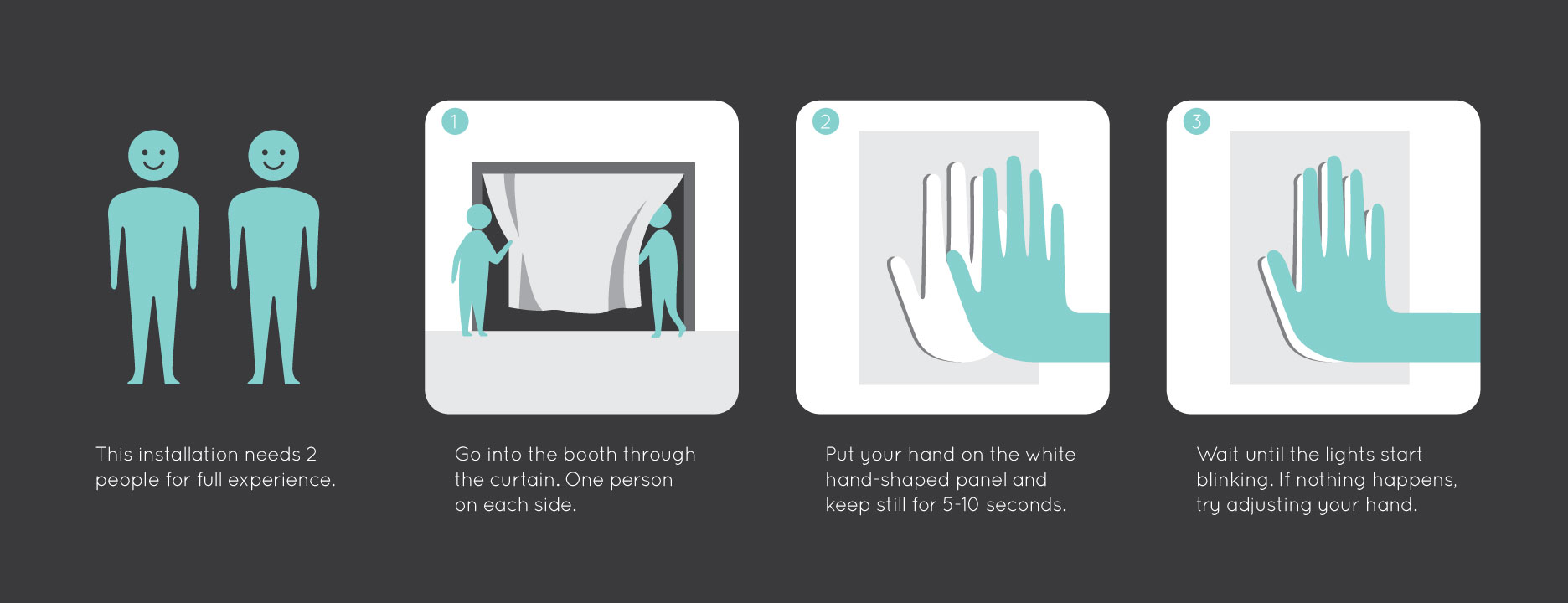 This installation needs 2 people for full experience.

1

Go into the booth through the curtain. One person on each side.

2

Put your hand on the white hand-shaped panel and keep still for 5-10 seconds.

3

Wait until the lights start blinking. If nothing happens, try adjusting your hand.