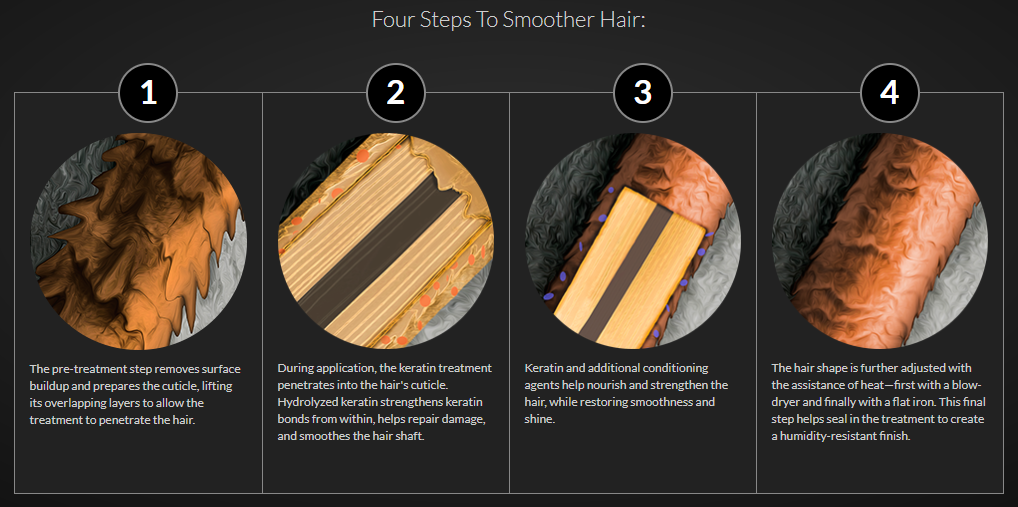 Four Steps To Smoother Hair:

1

The pre-treatment step removes surface buildup and prepares the cuticle, lifting its overlapping layers to allow the treatment to penetrate the hair.

2

During application, the keratin treatment penetrates into the hair's cuticle. Hydrolyzed keratin strengthens keratin bonds from within, helps repair damage, and smoothes the hair shaft.

3

Keratin and additional conditioning agents help nourish and strengthen the hair, while restoring smoothness and shine.

4

The hair shape is further adjusted with the assistance of heat—first with a blow-dryer and finally with a flat iron. This final step helps seal in the treatment to create a humidity-resistant finish.