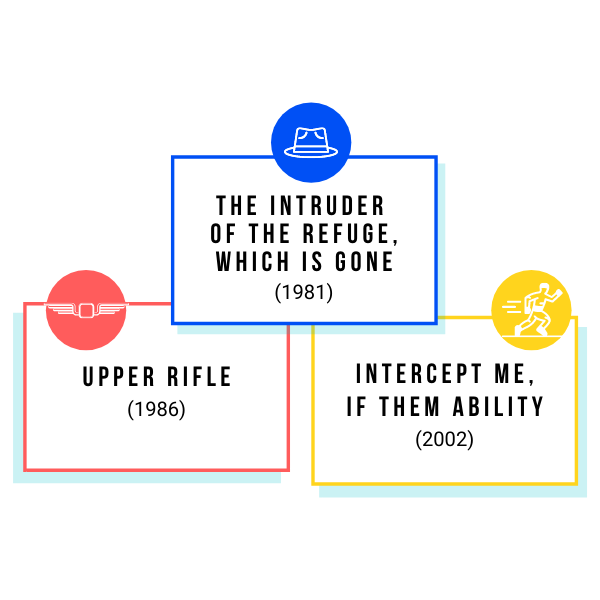 THE INTRUDER OF THE REFUGE, WHICH IS GONE
(1981)

UPPER RIFLE
(1986)

INTERCEPT ME, IF THEM ABILITY
(2002)