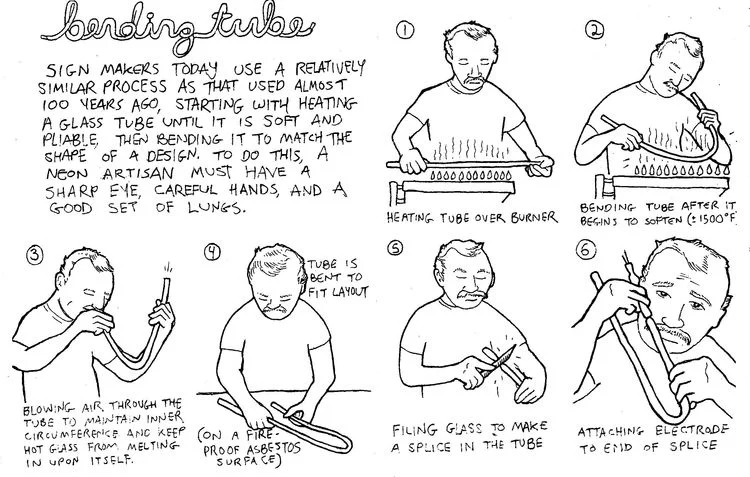 bending tube

SIGN MAKERS TODAY USE A RELATIVELY SIMILAR PROCESS AS THAT USED ALMOST 100 YEARS AGO, STARTING WITH HEATING A GLASS TUBE UNTIL IT IS SOFT AND PLIABLE, THEN BENDING IT TO MATCH THE SHAPE OF A DESIGN. TO DO THIS, A NEON ARTISAN MUST HAVE A SHARP EYE, CAREFUL HANDS, AND A GOOD SET OF LUNGS.

①
HEATING TUBE OVER BURNER

②
BENDING TUBE AFTER IT BEGINS TO SOFTEN (± 1500°F

③
BLOWING AIR THROUGH THE TUBE TO MAINTAIN INNER CIRCUMFERENCE AND KEEP HOT GLASS FROM MELTING IN UPON ITSELF.

④
TUBE IS BENT TO FIT LAYOUT
(ON A FIRE-PROOF ASBESTOS SURFACE)

⑤
FILING GLASS TO MAKE A SPLICE IN THE TUBE

⑥
ATTACHING ELECTRODE TO END OF SPLICE